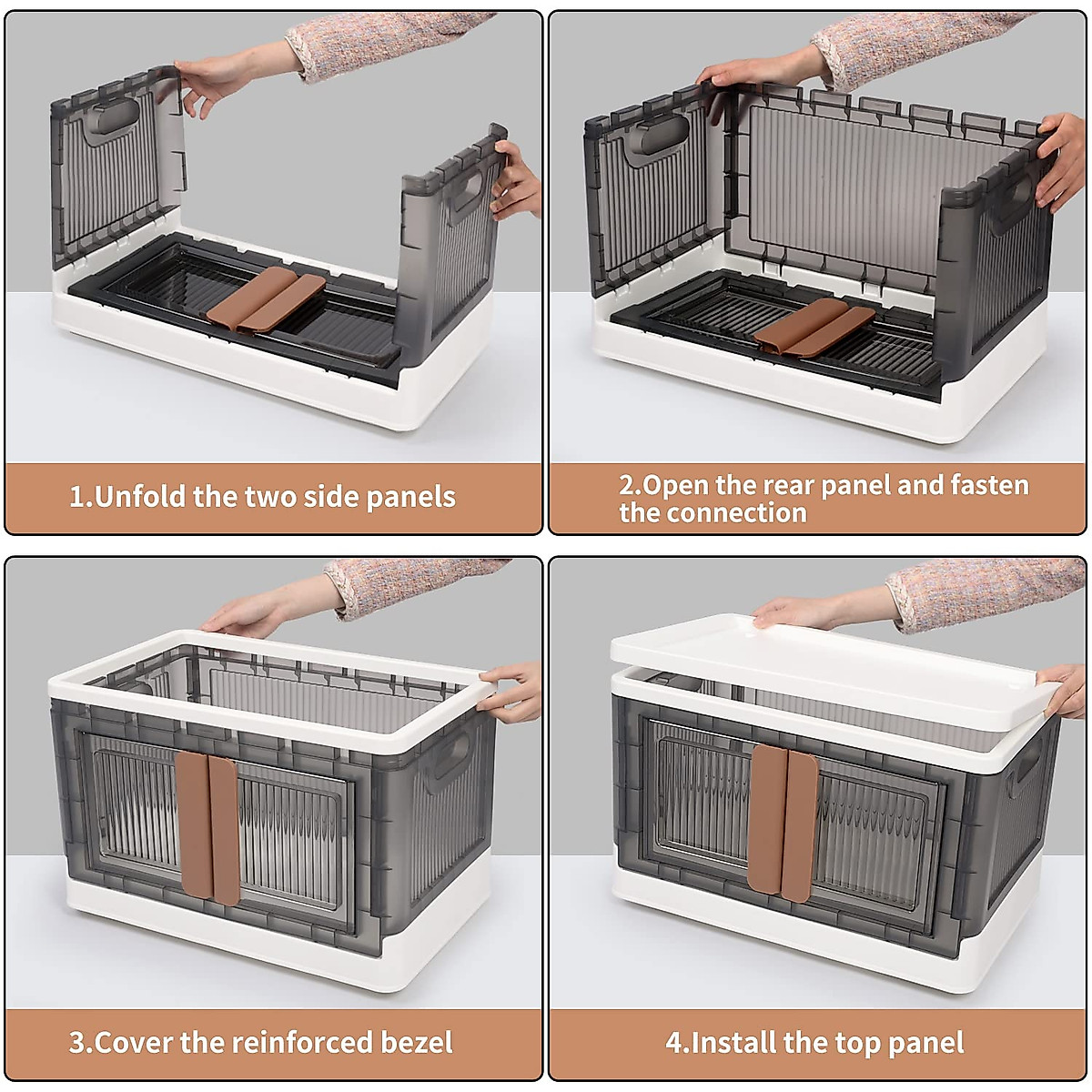 1.Unfold the two side panels

2.Open the rear panel and fasten the connection

3.Cover the reinforced bezel

4.Install the top panel