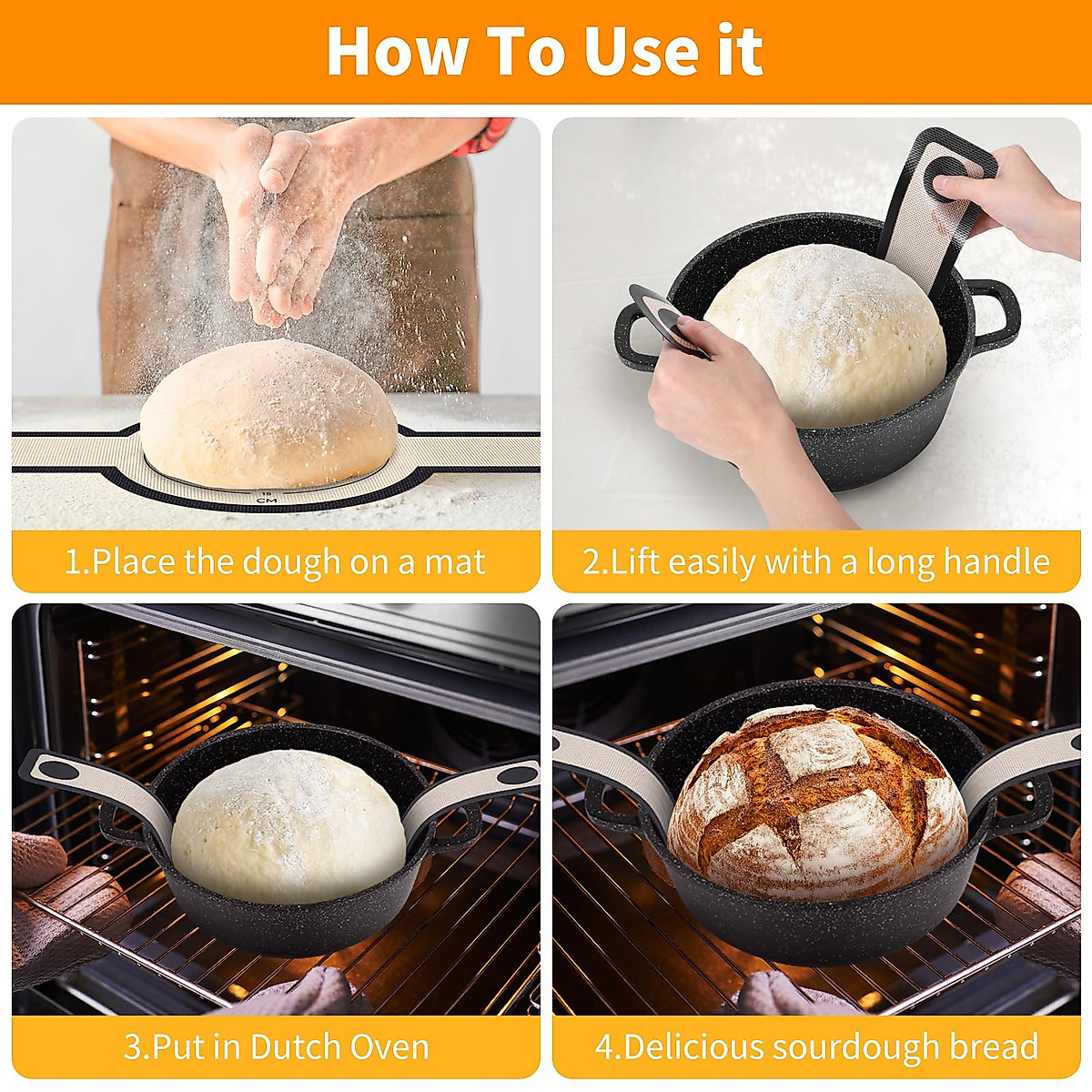 How To Use it

15
CM

1.Place the dough on a mat

2.Lift easily with a long handle

3.Put in Dutch Oven

4.Delicious sourdough bread