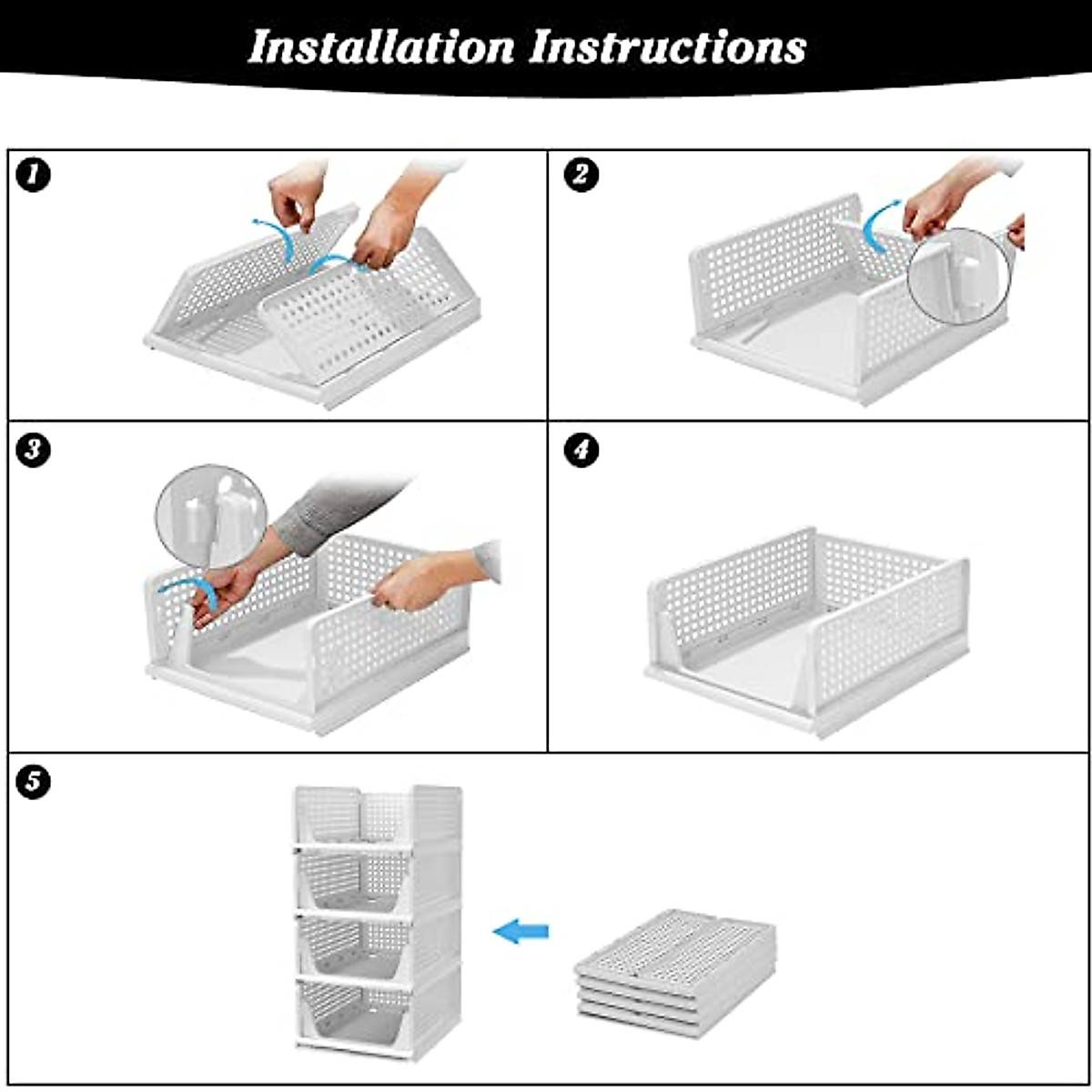 Installation Instructions

1

2

3

4

5