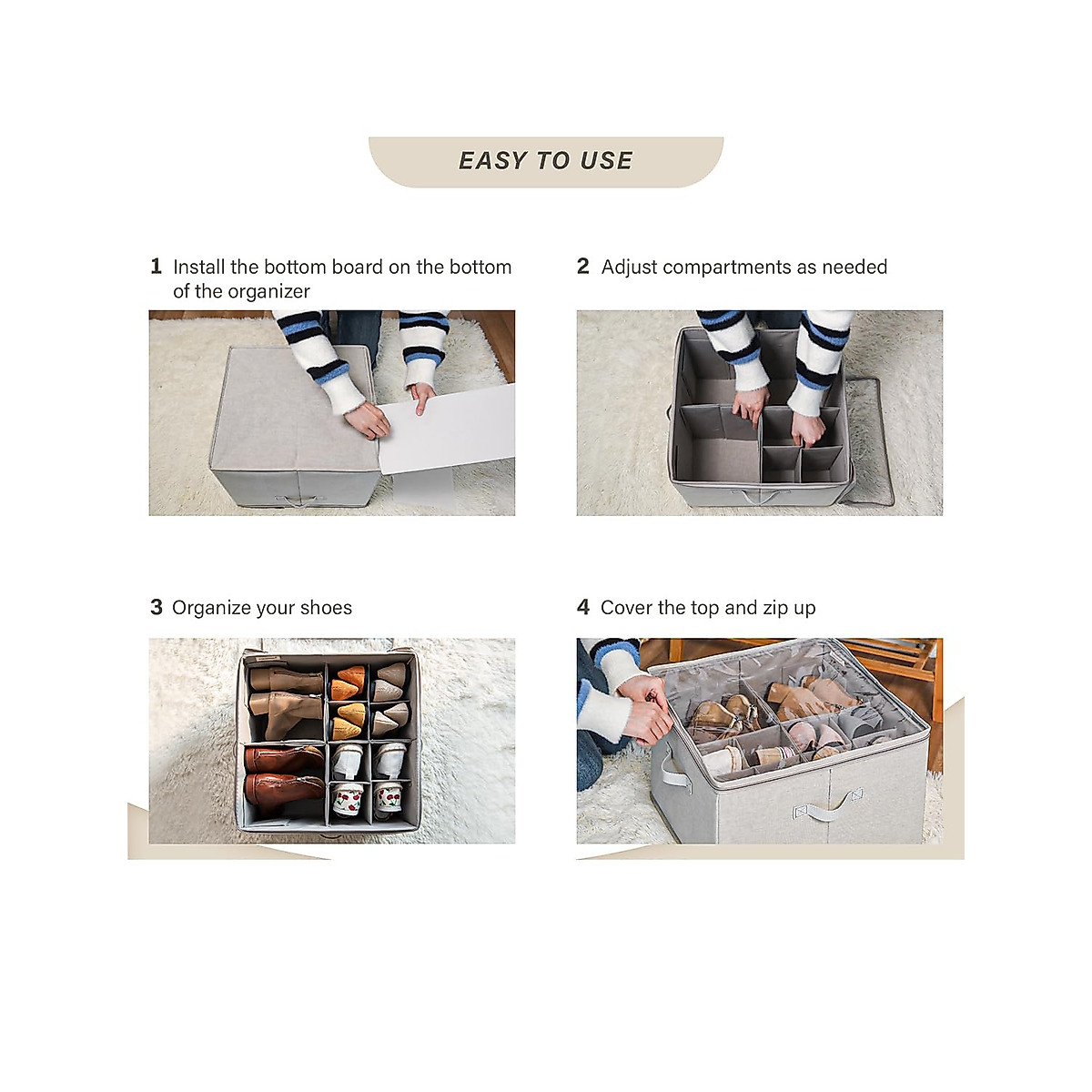 EASY TO USE

1 Install the bottom board on the bottom of the organizer

2 Adjust compartments as needed

3 Organize your shoes

4 Cover the top and zip up