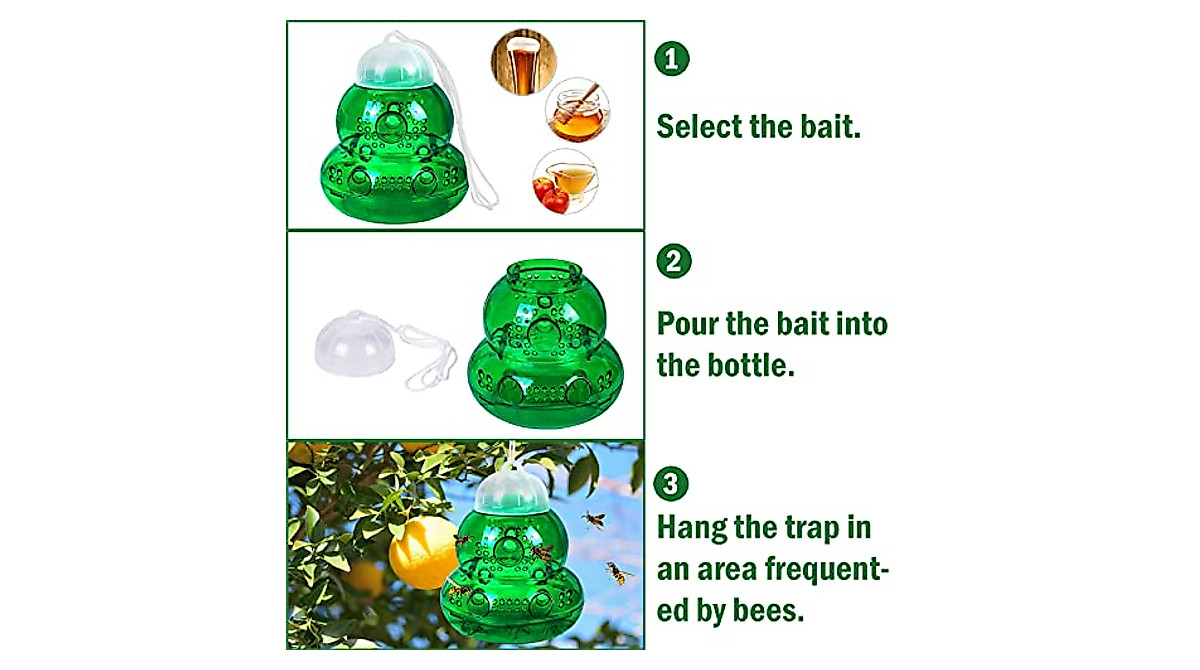 1

Select the bait.

2

Pour the bait into the bottle.

3

Hang the trap in an area frequented by bees.