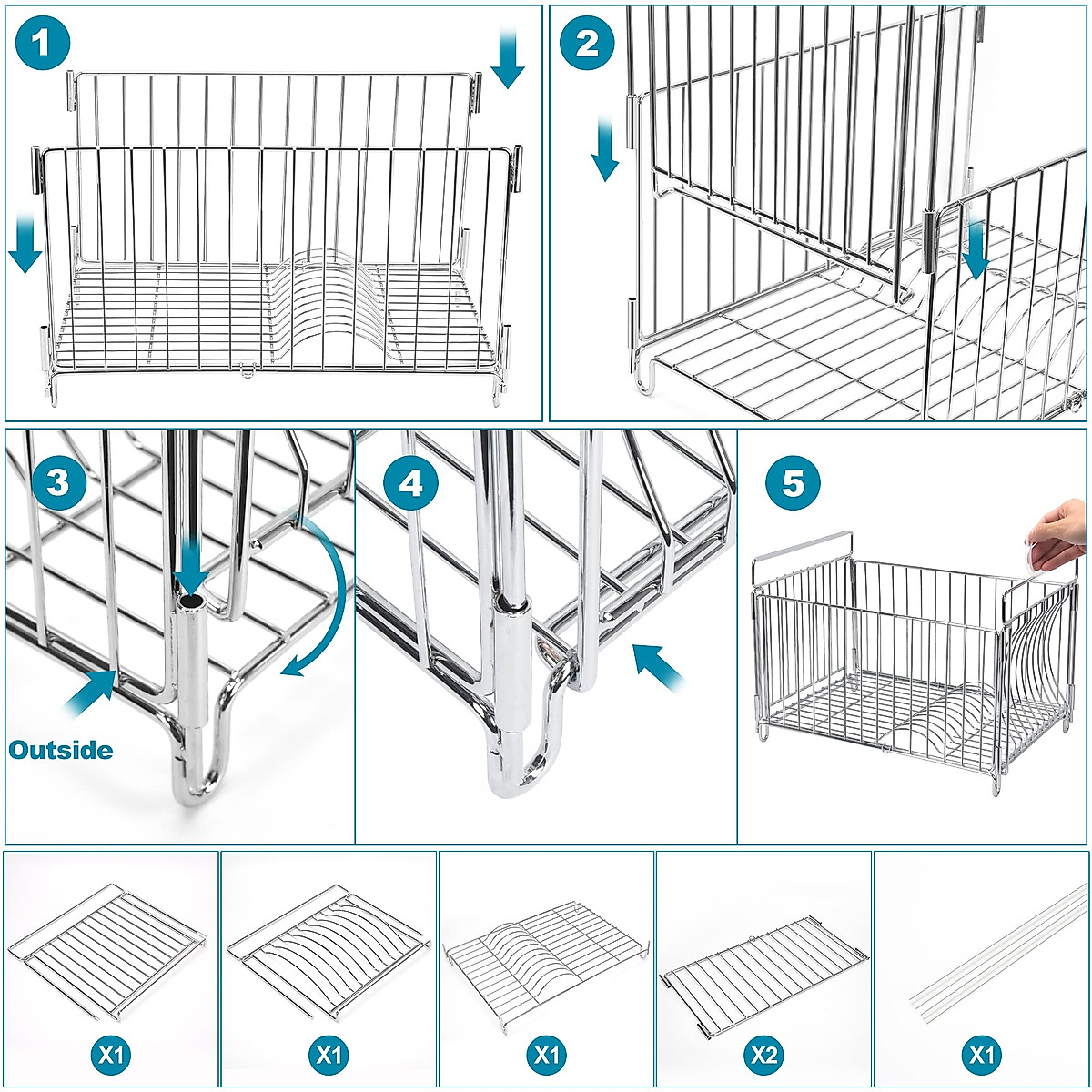 1

2

3

Outside

4

5

X1

X1

X1

X2

X1