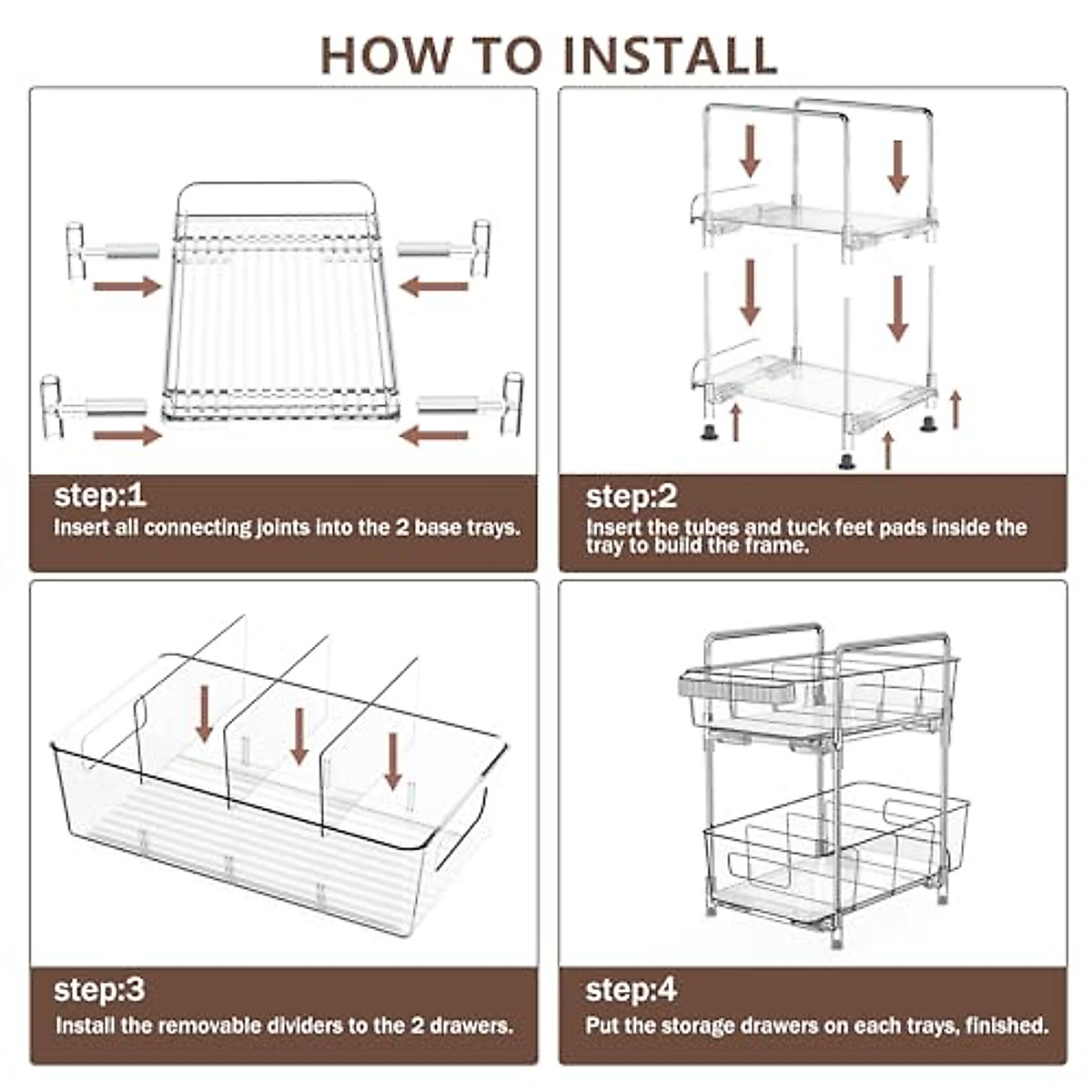 HOW TO INSTALL

step:1
Insert all connecting joints into the 2 base trays.

step:2
Insert the tubes and tuck feet pads inside the tray to build the frame.

step:3
Install the removable dividers to the 2 drawers.

step:4
Put the storage drawers on each trays, finished.