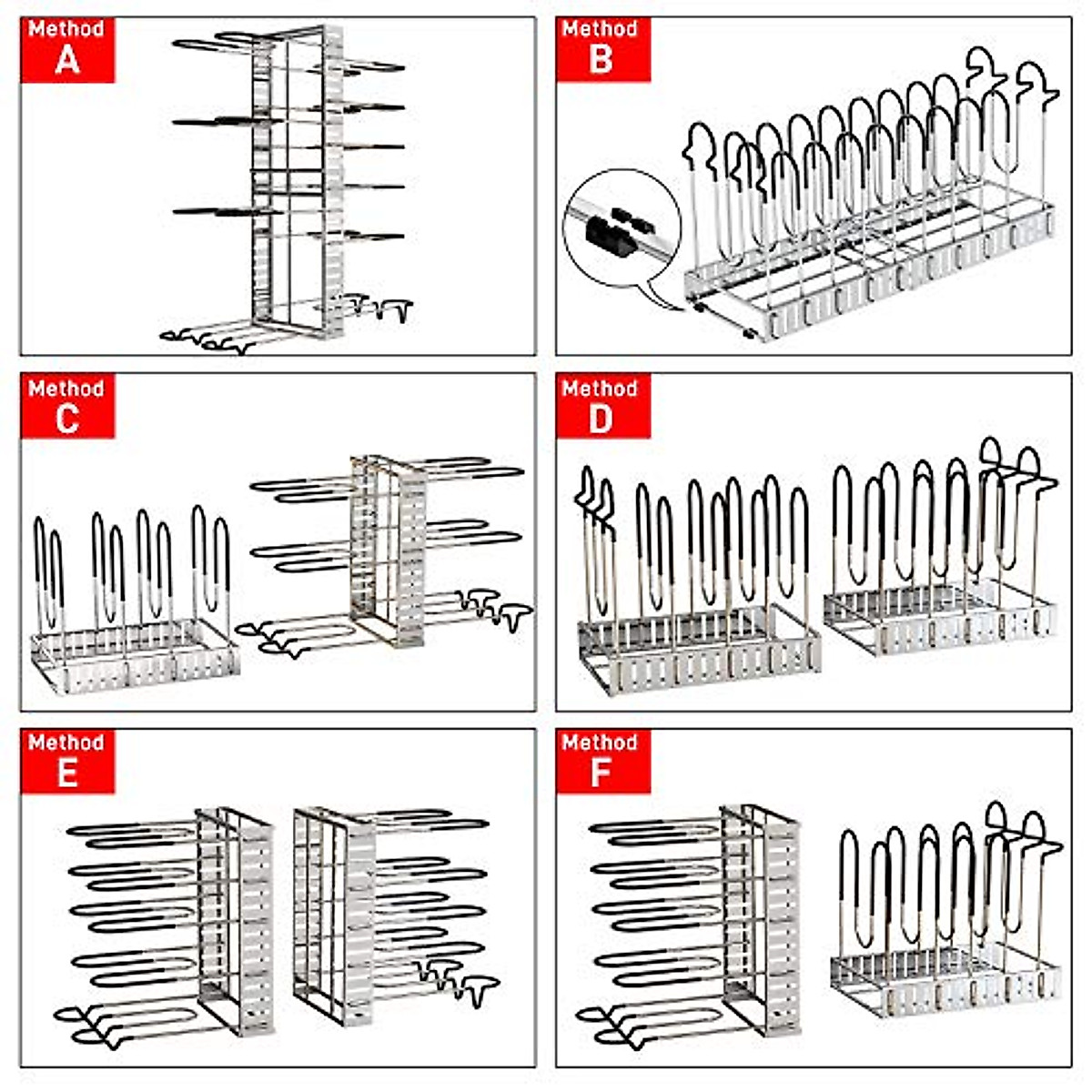 Method
A

Method
B

Method
C

Method
D

Method
E

Method
F