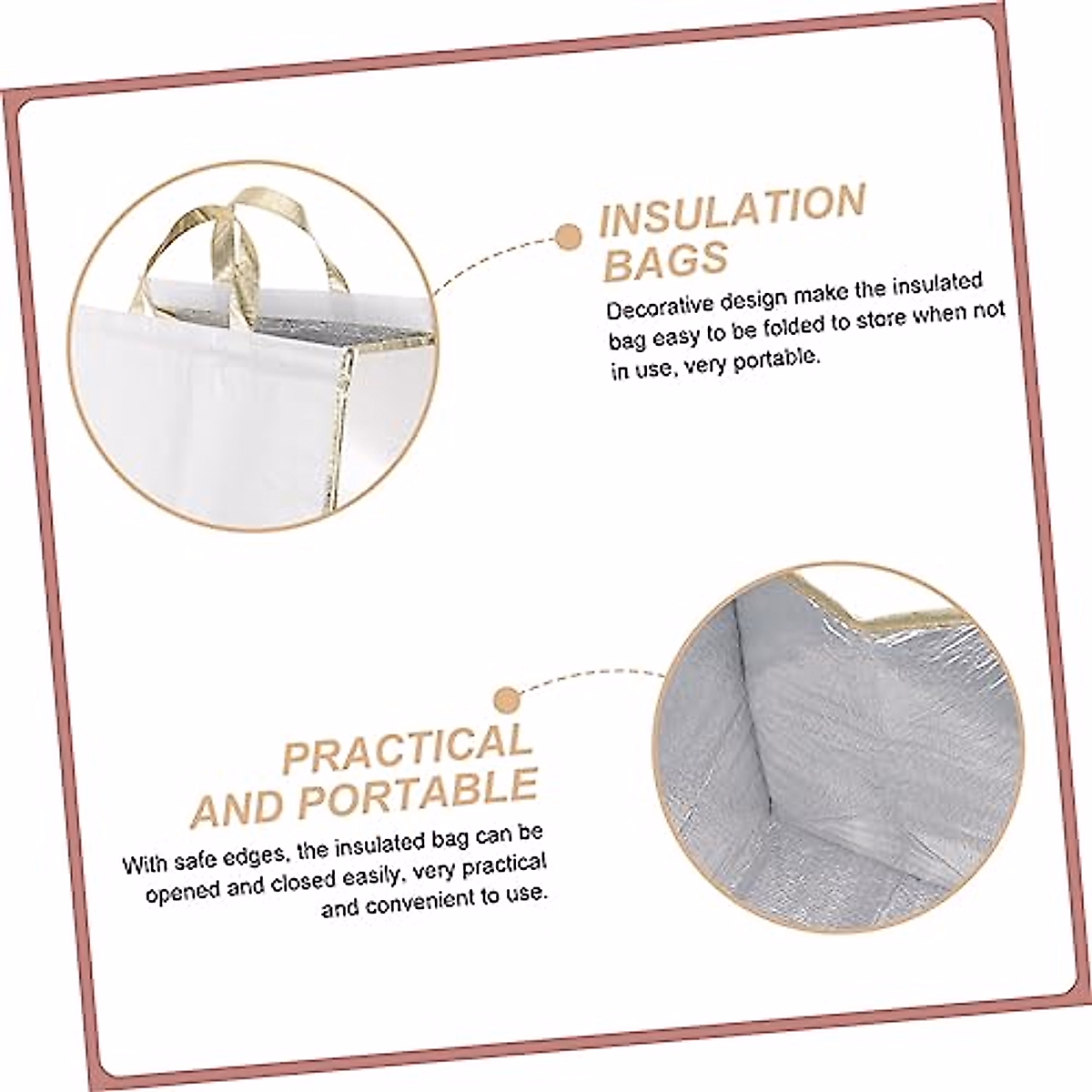 INSULATION BAGS

Decorative design make the insulated bag easy to be folded to store when not in use, very portable.

PRACTICAL AND PORTABLE

With safe edges, the insulated bag can be opened and closed easily, very practical and convenient to use.