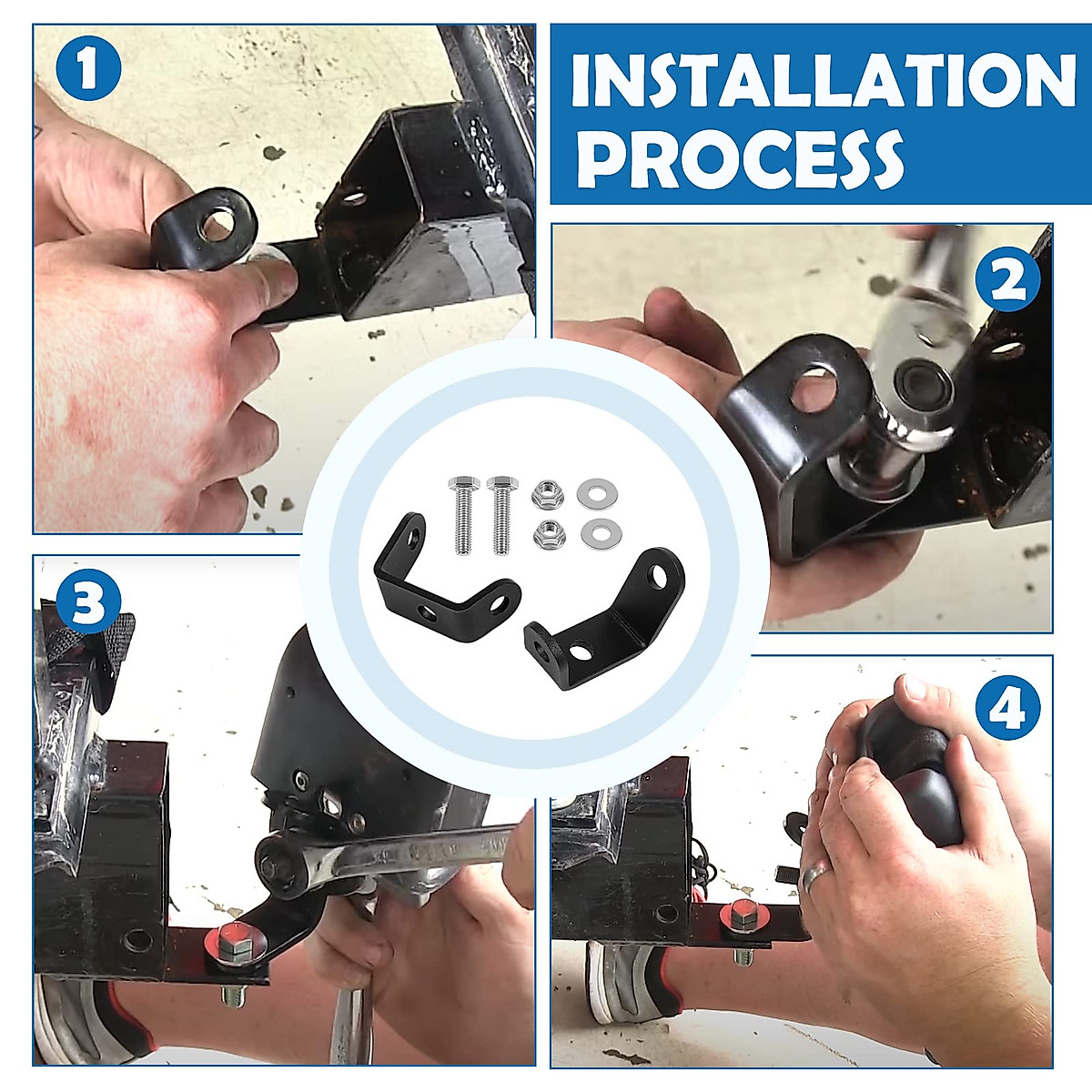 1

INSTALLATION PROCESS

2

3

4