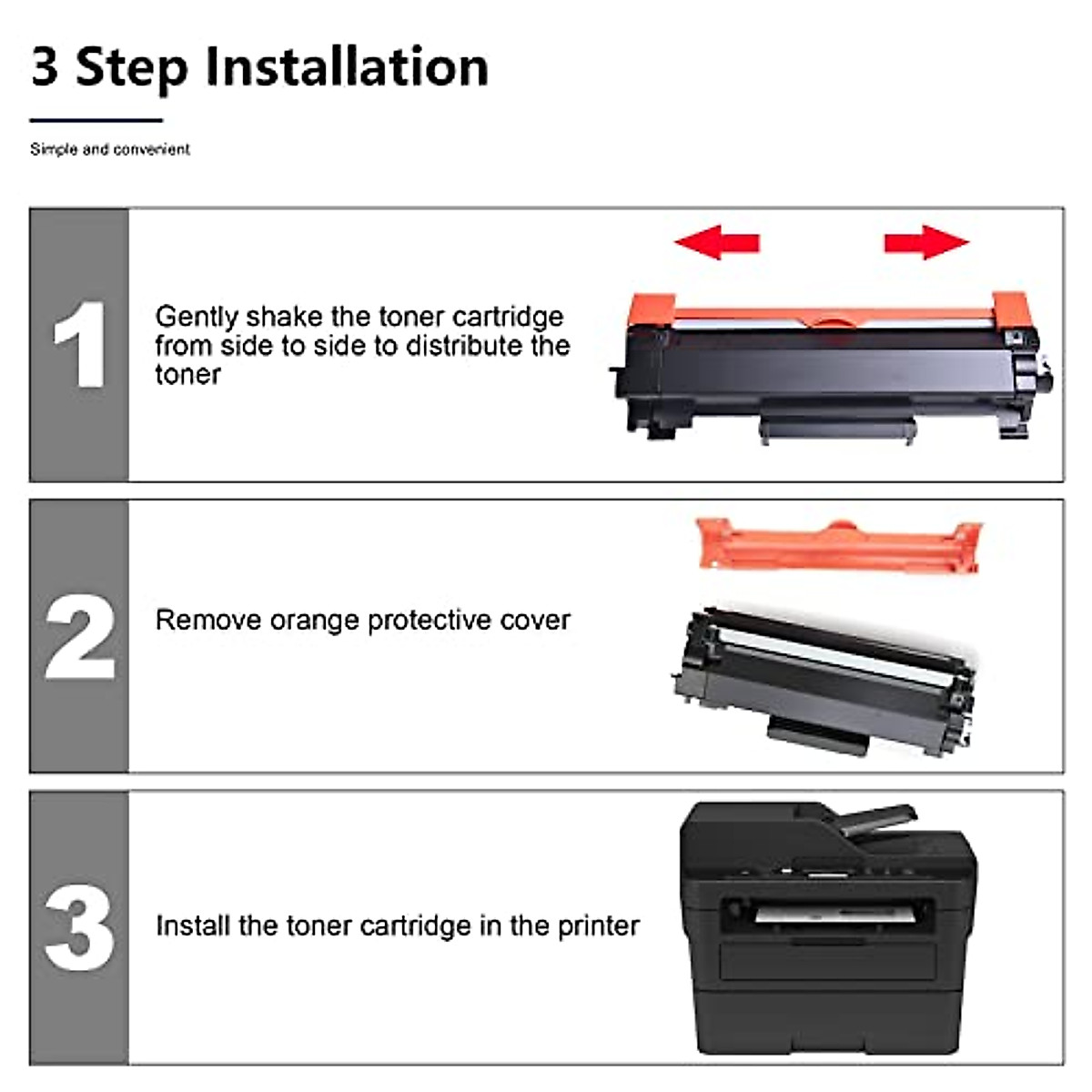 3 Step Installation

Simple and convenient

1

Gently shake the toner cartridge from side to side to distribute the toner

2

Remove orange protective cover

3

Install the toner cartridge in the printer