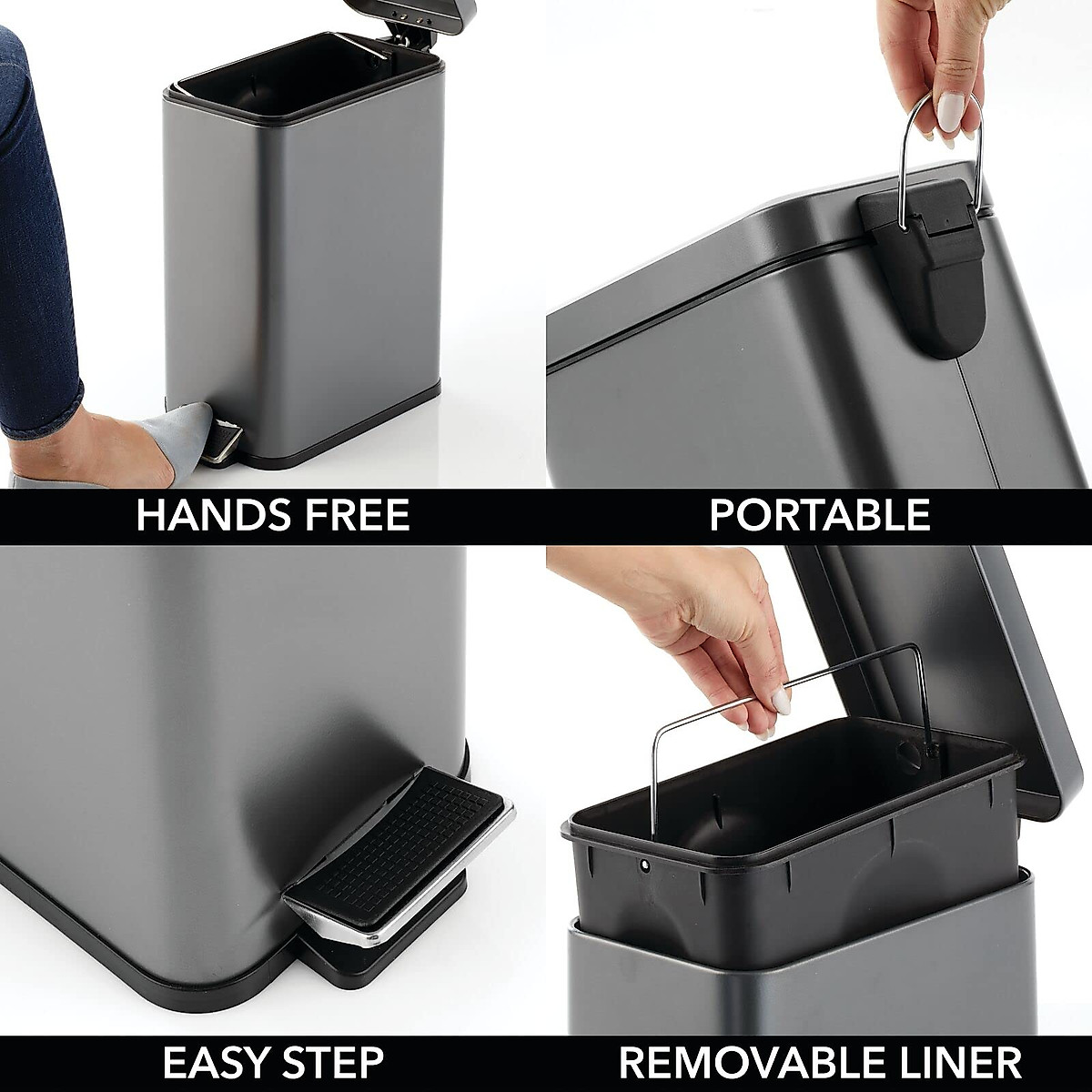 HANDS FREE

PORTABLE

EASY STEP

REMOVABLE LINER