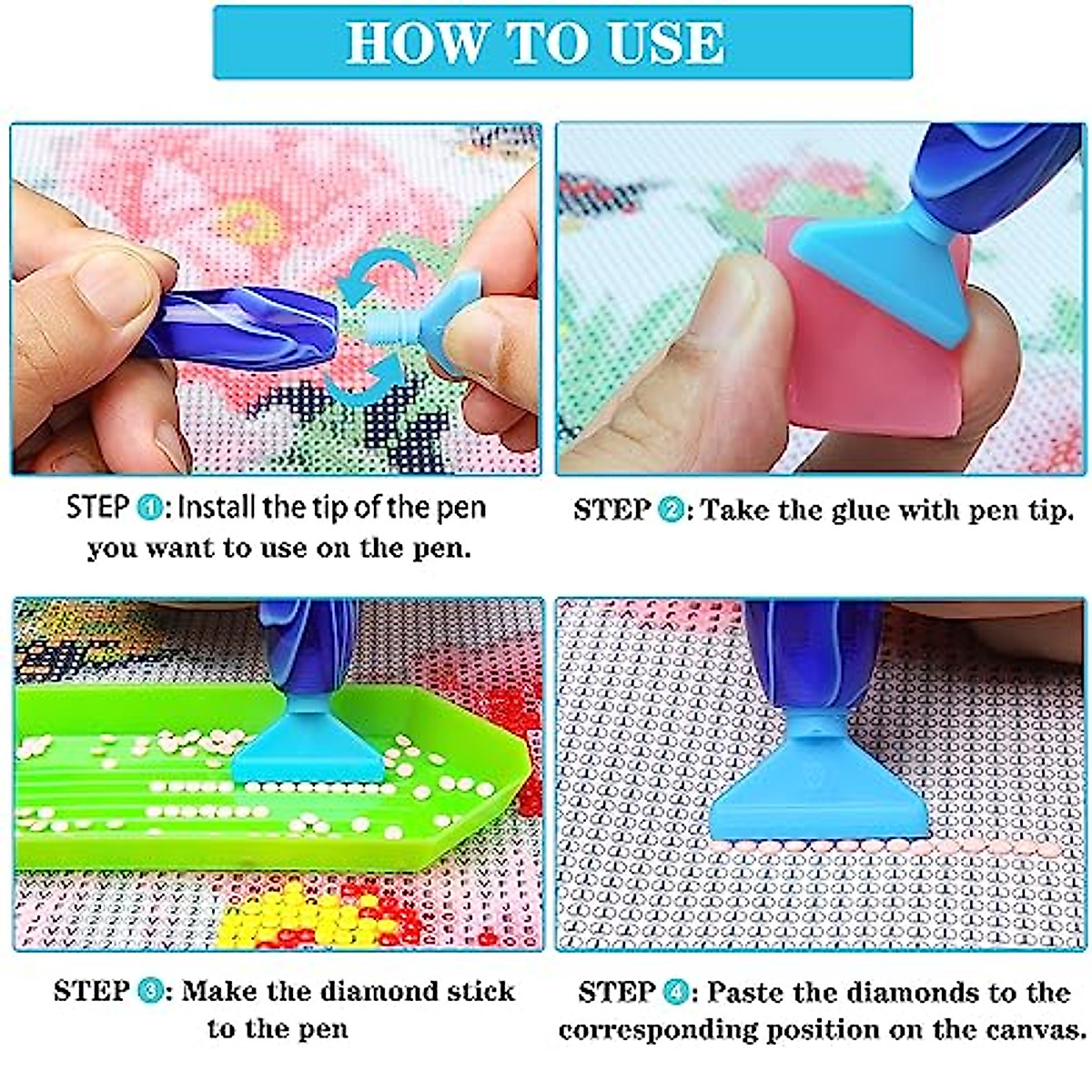 HOW TO USE

STEP ①: Install the tip of the pen you want to use on the pen.

STEP ②: Take the glue with pen tip.

STEP ③: Make the diamond stick to the pen

STEP ④: Paste the diamonds to the corresponding position on the canvas.