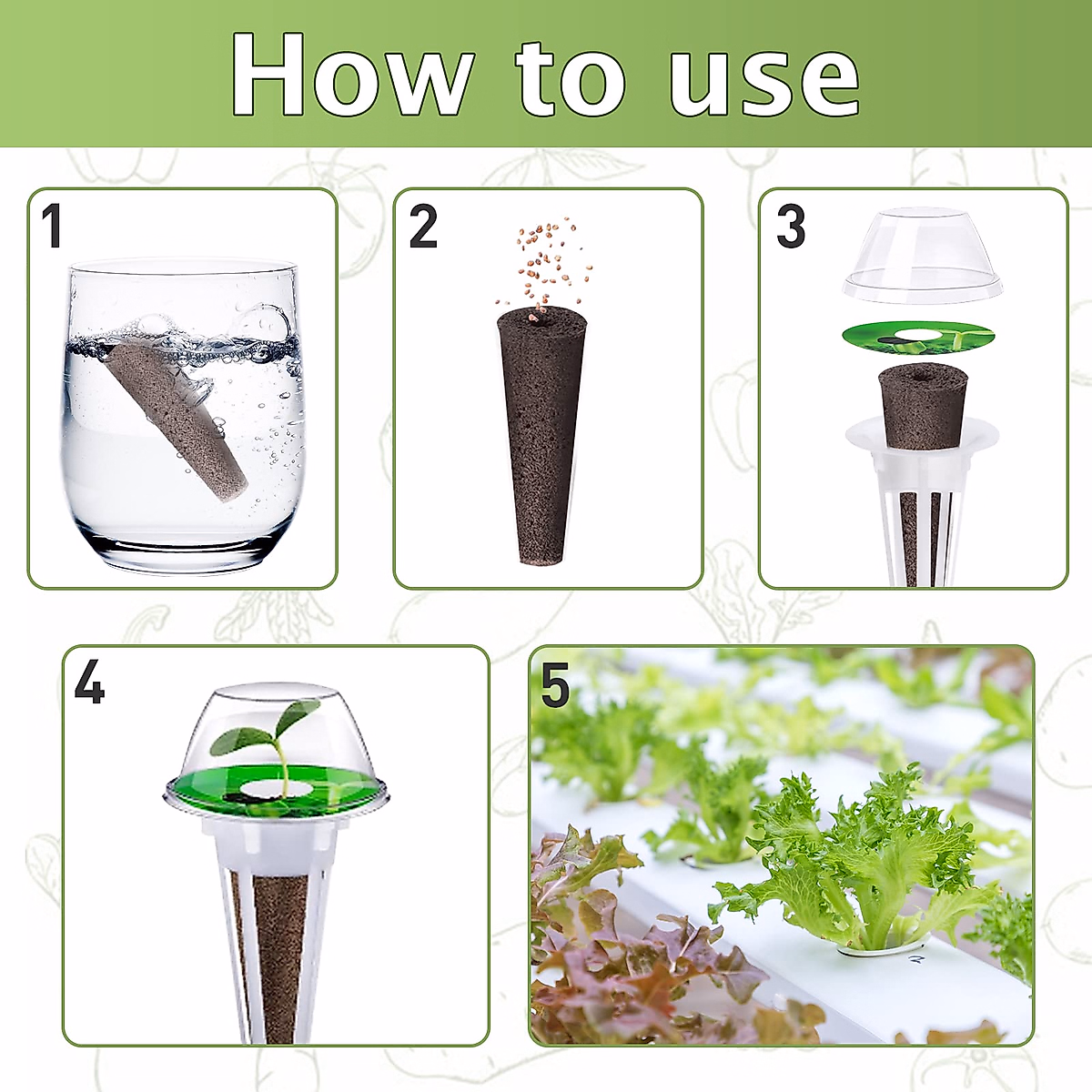 How to use

1

2

3

4

5