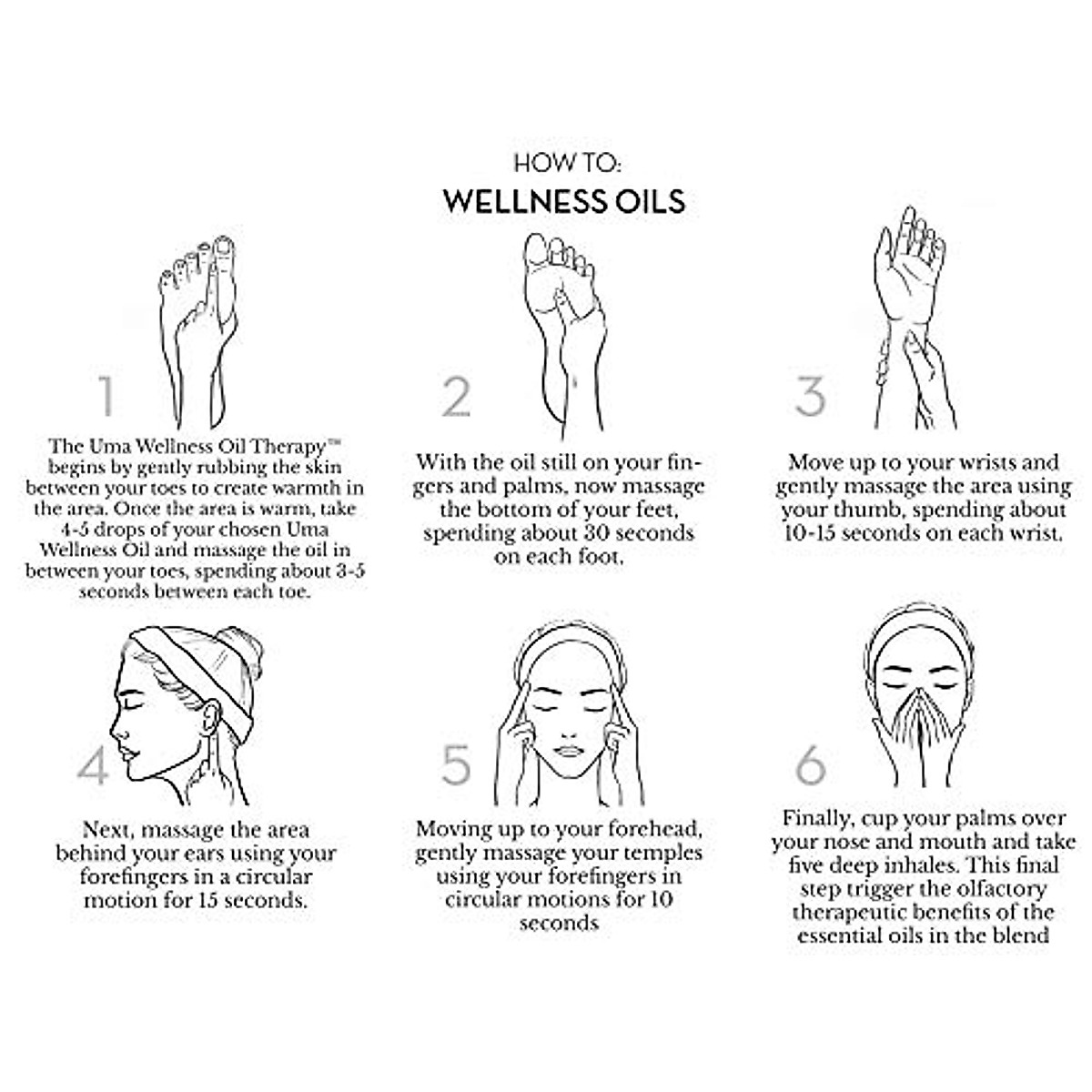 HOW TO:
WELLNESS OILS

1
The Uma Wellness Oil Therapy™ begins by gently rubbing the skin between your toes to create warmth in the area. Once the area is warm, take 4-5 drops of your chosen Uma Wellness Oil and massage the oil in between your toes, spending about 3-5 seconds between each toe.

2
With the oil still on your fingers and palms, now massage the bottom of your feet, spending about 30 seconds on each foot.

3
Move up to your wrists and gently massage the area using your thumb, spending about 10-15 seconds on each wrist.

4
Next, massage the area behind your ears using your forefingers in a circular motion for 15 seconds.

5
Moving up to your forehead, gently massage your temples using your forefingers in circular motions for 10 seconds

6
Finally, cup your palms over your nose and mouth and take five deep inhales. This final step trigger the olfactory therapeutic benefits of the essential oils in the blend