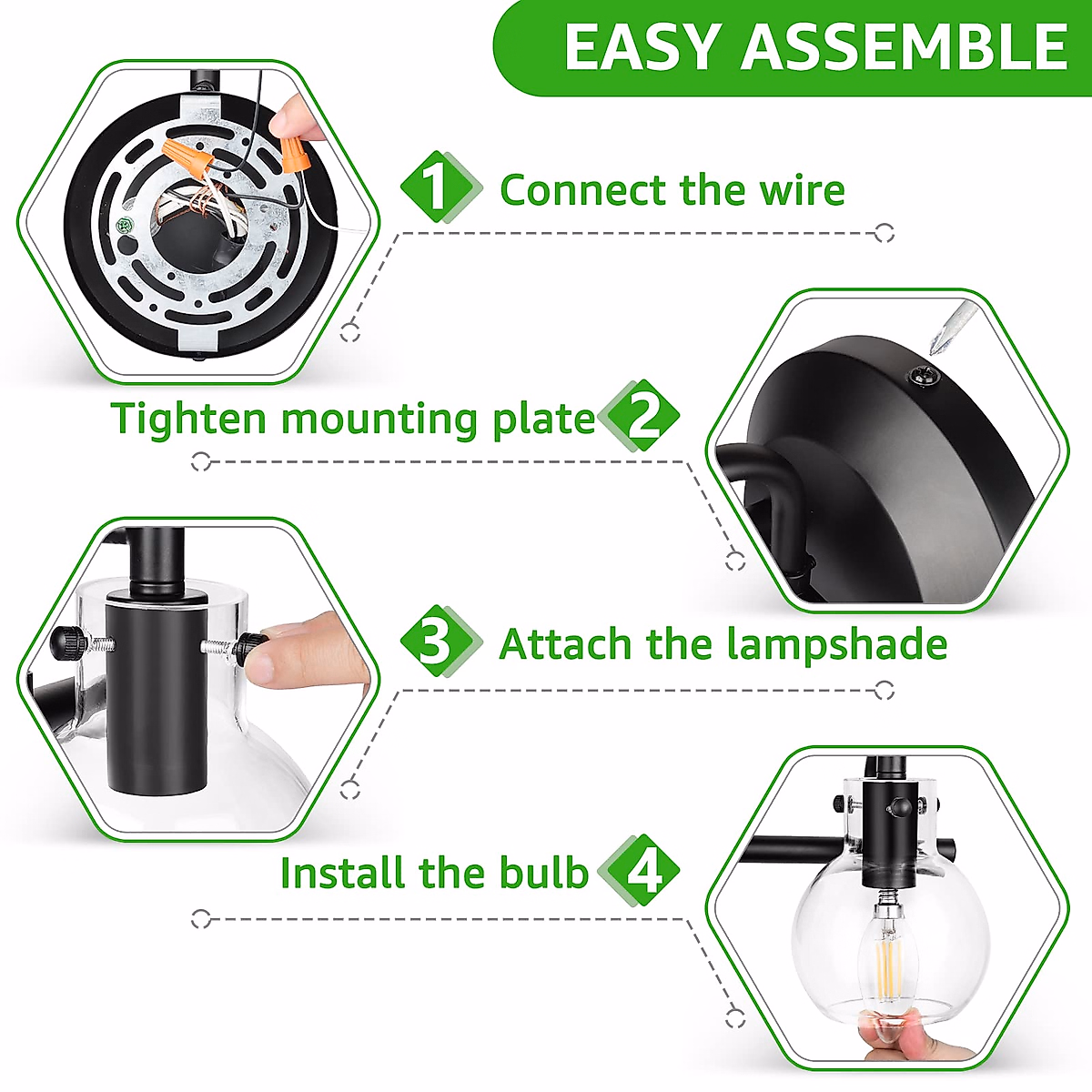 EASY ASSEMBLE

1 Connect the wire

Tighten mounting plate 2

3 Attach the lampshade

Install the bulb 4