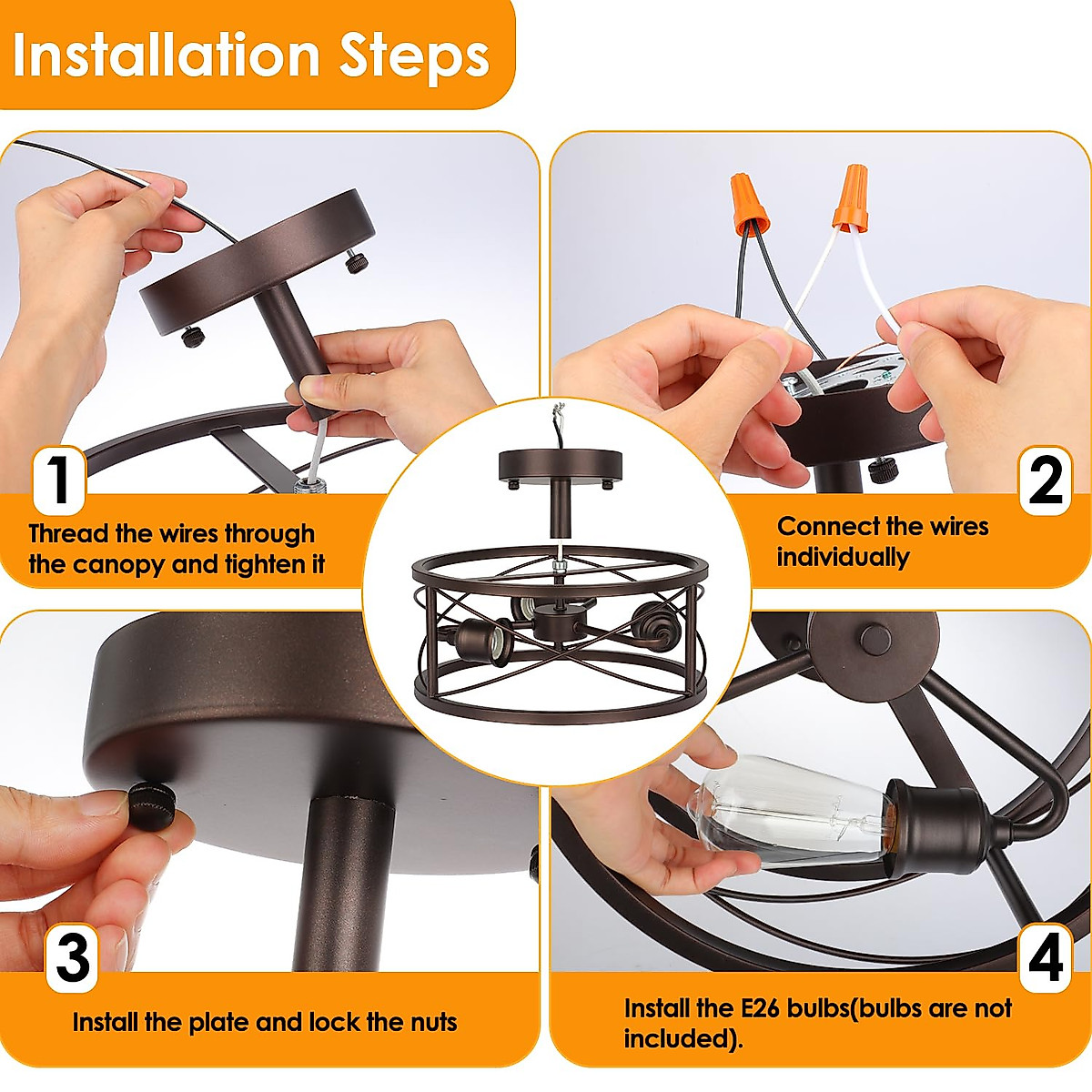 Installation Steps

1
Thread the wires through the canopy and tighten it

2
Connect the wires individually

3
Install the plate and lock the nuts

4
Install the E26 bulbs(bulbs are not included).