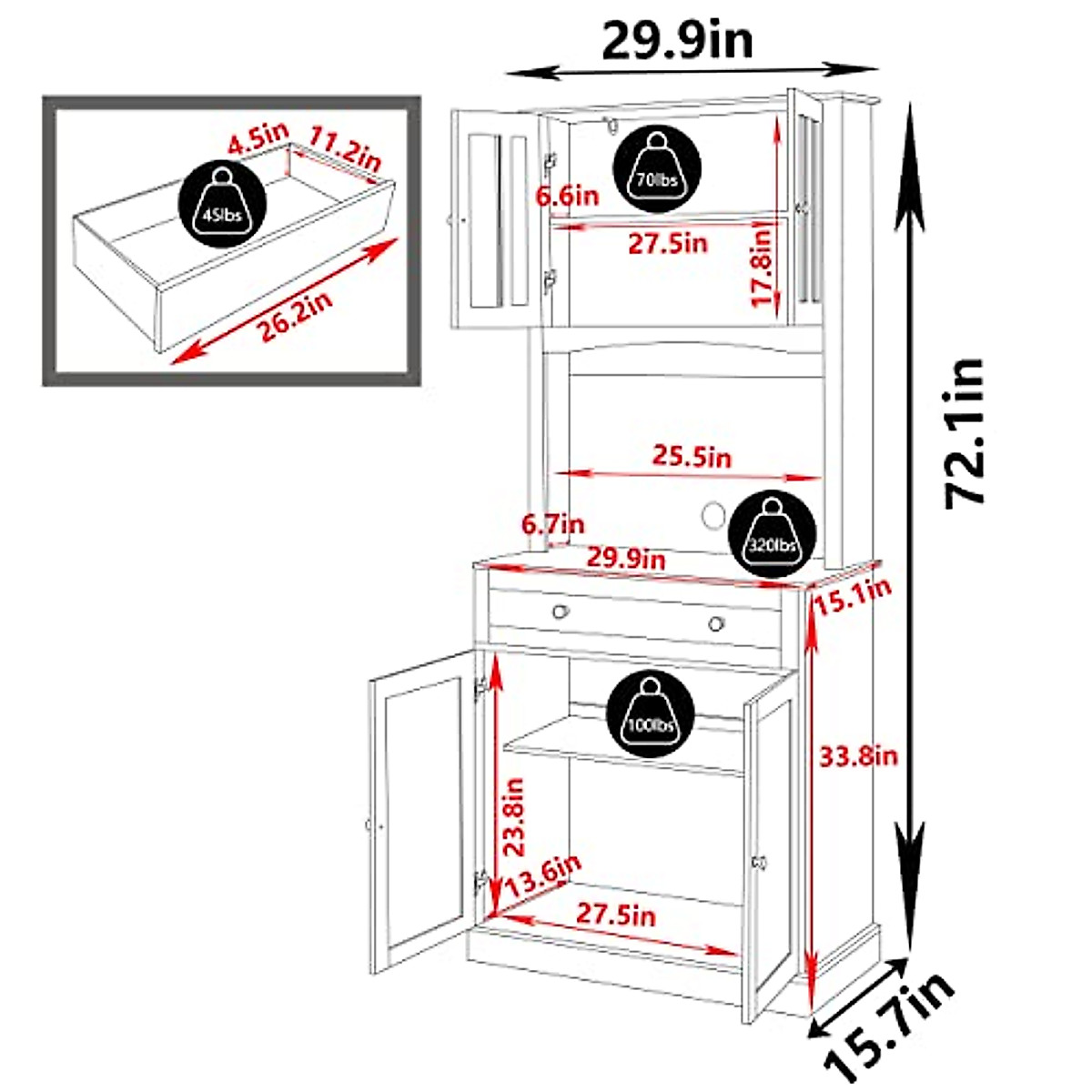 29.9in

4.5in
11.2in
45lbs
26.2in

70lbs
6.6in
27.5in
17.8in

72.1in

25.5in
6.7in
320lbs
29.9in
15.1in

100lbs
33.8in
23.8in
13.6in
27.5in

15.7in