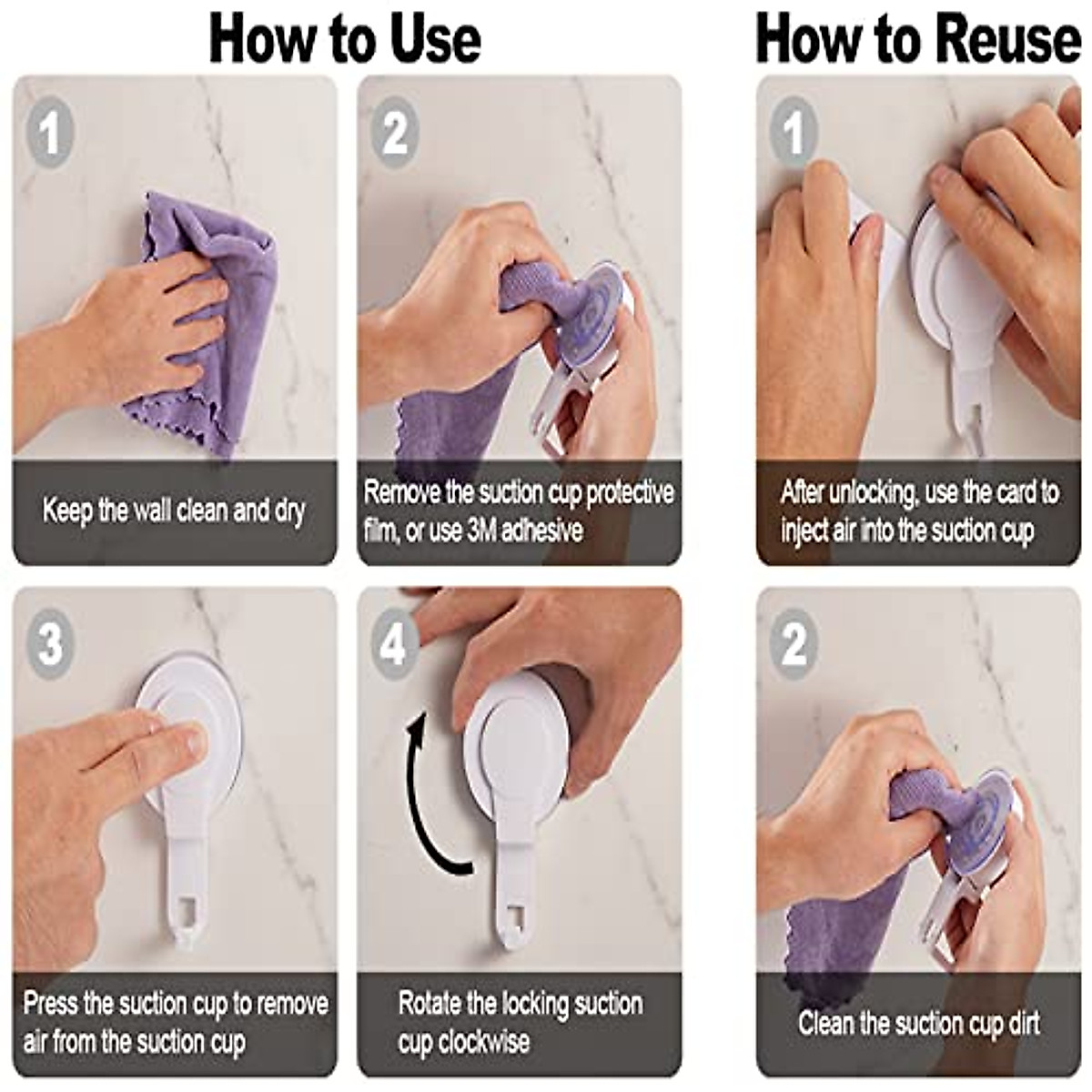 How to Use

1

Keep the wall clean and dry

2

Remove the suction cup protective film, or use 3M adhesive

3

Press the suction cup to remove air from the suction cup

4

Rotate the locking suction cup clockwise

How to Reuse

1

After unlocking, use the card to inject air into the suction cup

2

Clean the suction cup dirt