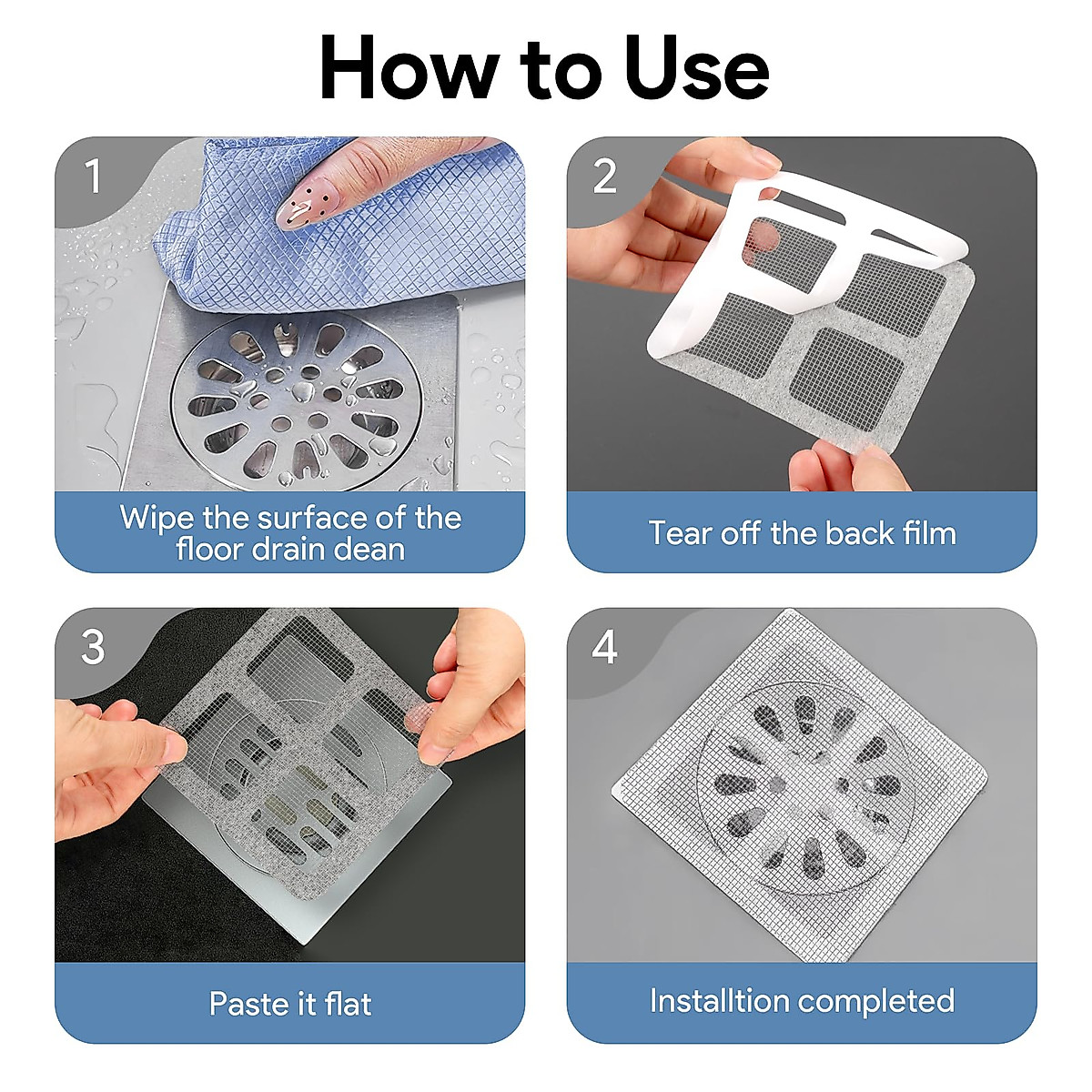 How to Use

1

Wipe the surface of the floor drain dean

2

Tear off the back film

3

Paste it flat

4

Installtion completed