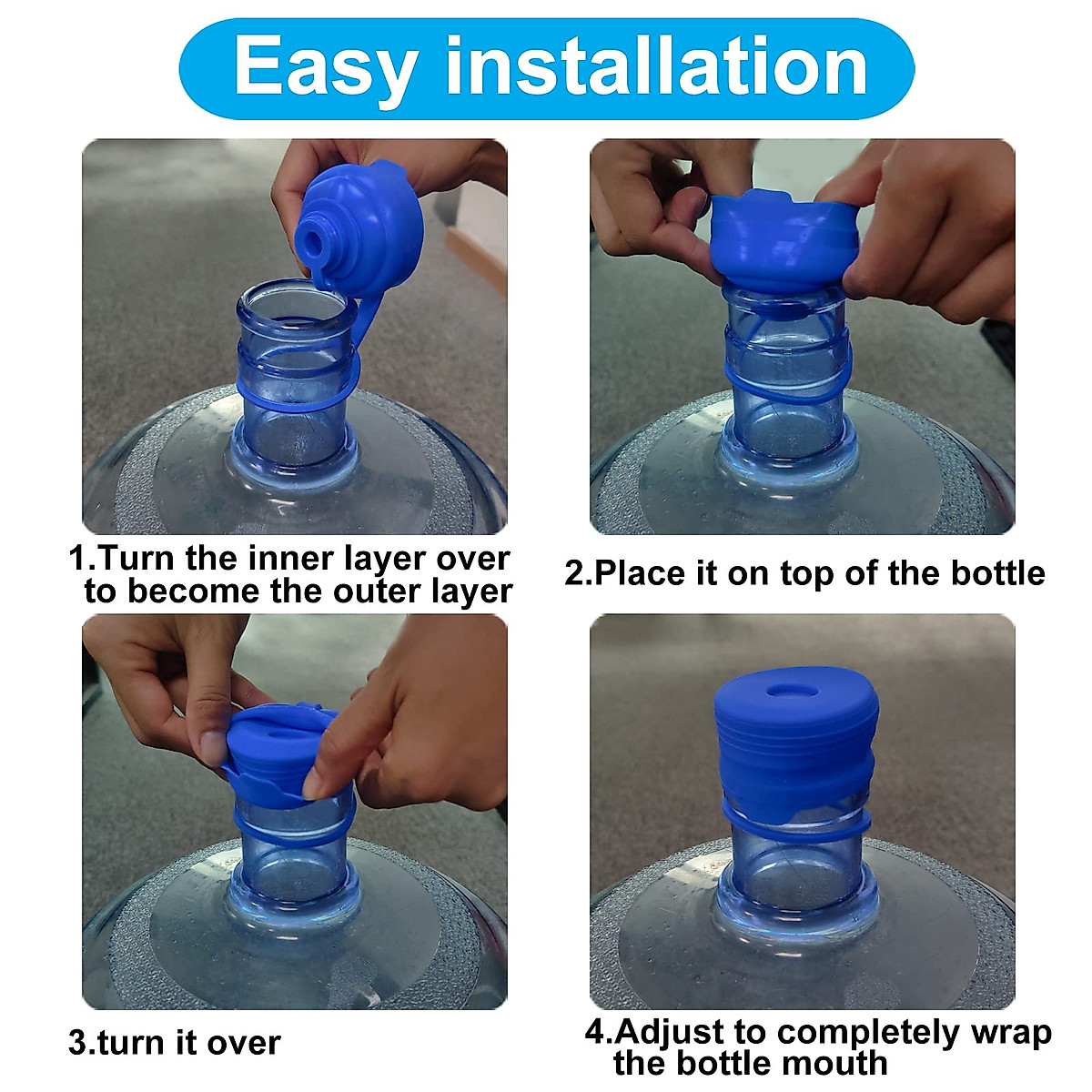 Easy installation

1.Turn the inner layer over to become the outer layer

2.Place it on top of the bottle

3.turn it over

4.Adjust to completely wrap the bottle mouth