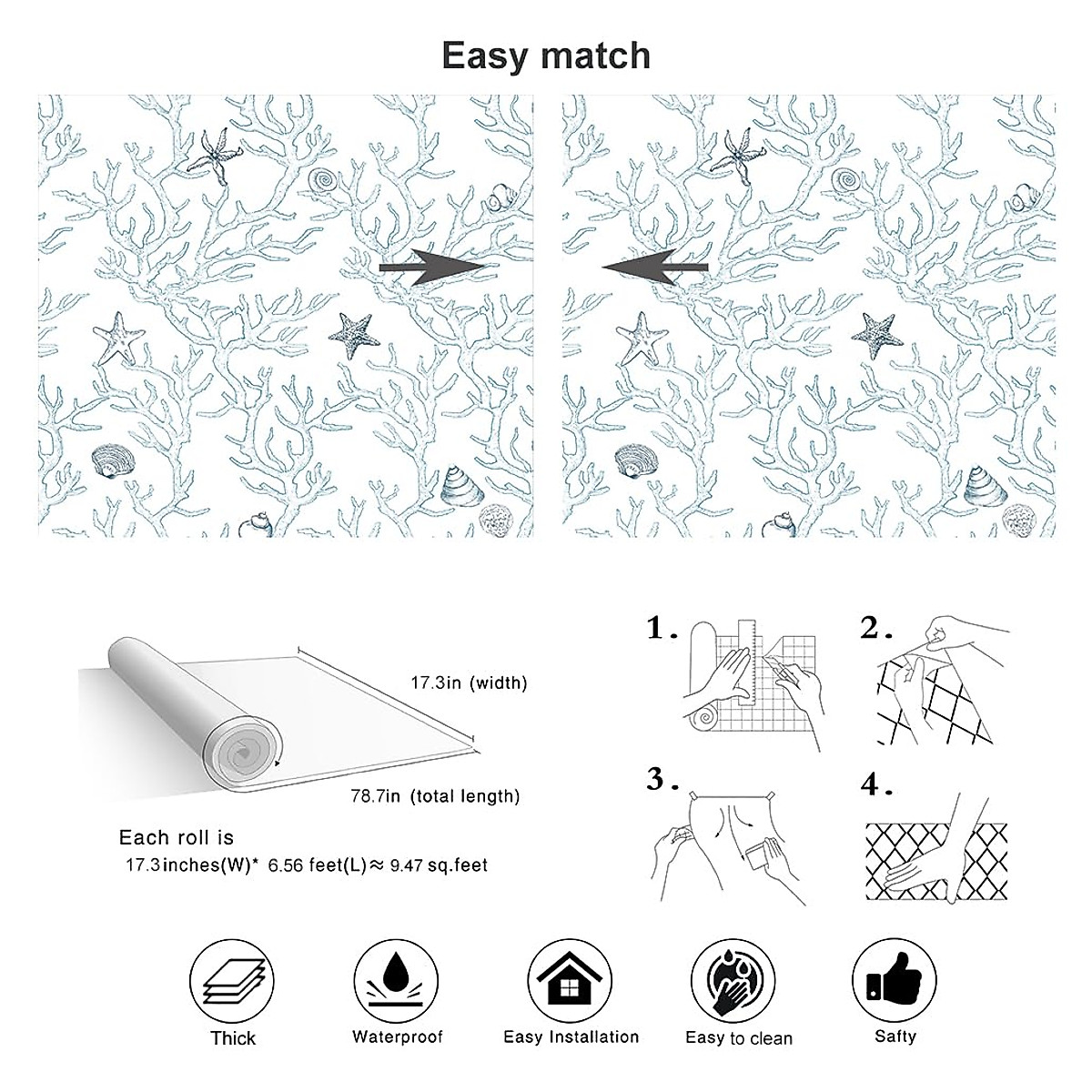 Easy match

17.3in (width)

78.7in (total length)

Each roll is
17.3inches(W)* 6.56 feet(L)≈ 9.47 sq.feet

1.

2.

3.

4.

Thick

Waterproof

Easy Installation

Easy to clean

Safty