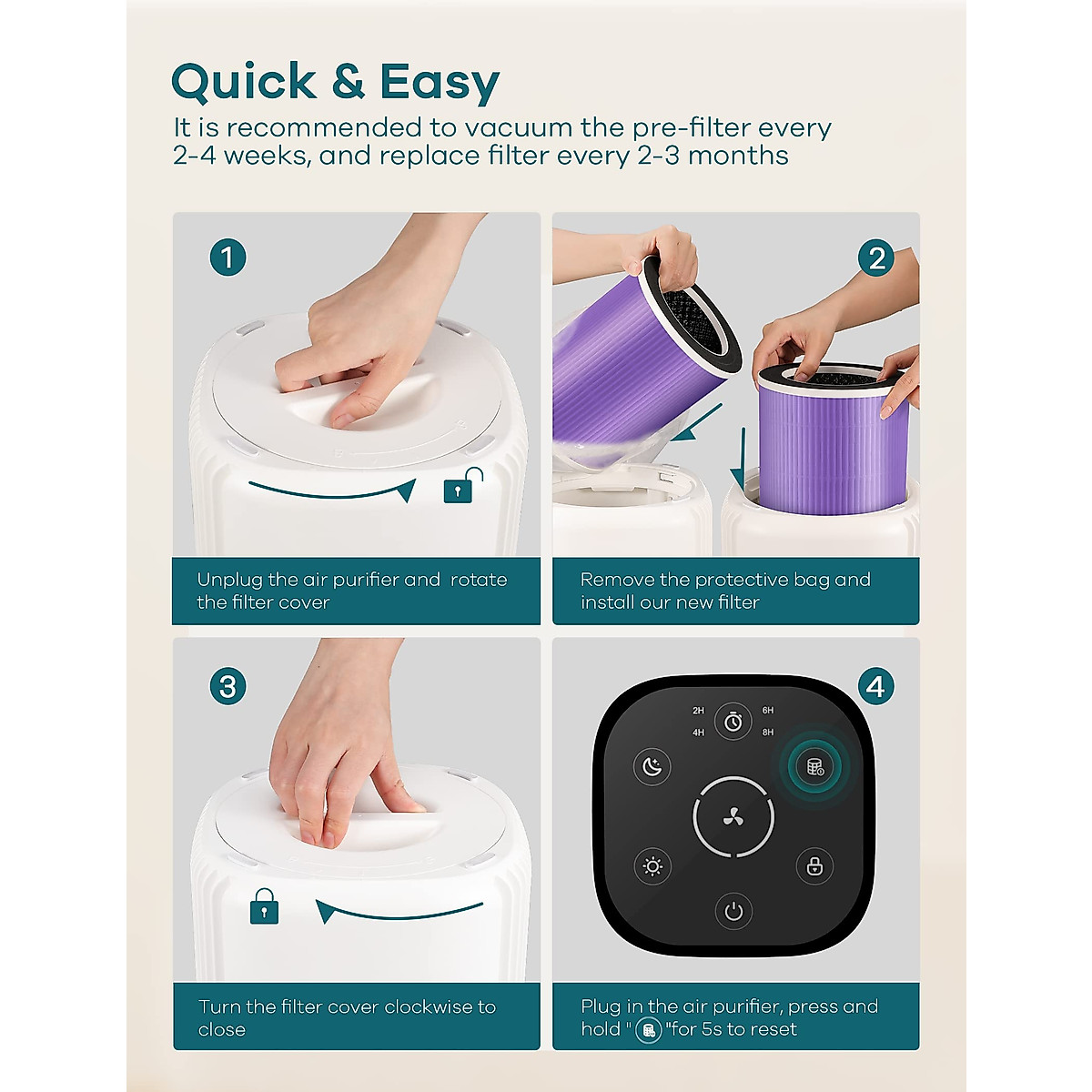 Quick & Easy
It is recommended to vacuum the pre-filter every 2-4 weeks, and replace filter every 2-3 months

1

Unplug the air purifier and rotate the filter cover

2

Remove the protective bag and install our new filter

3

Turn the filter cover clockwise to close

4

2H
6H
4H
8H

Plug in the air purifier, press and hold " "for 5s to reset