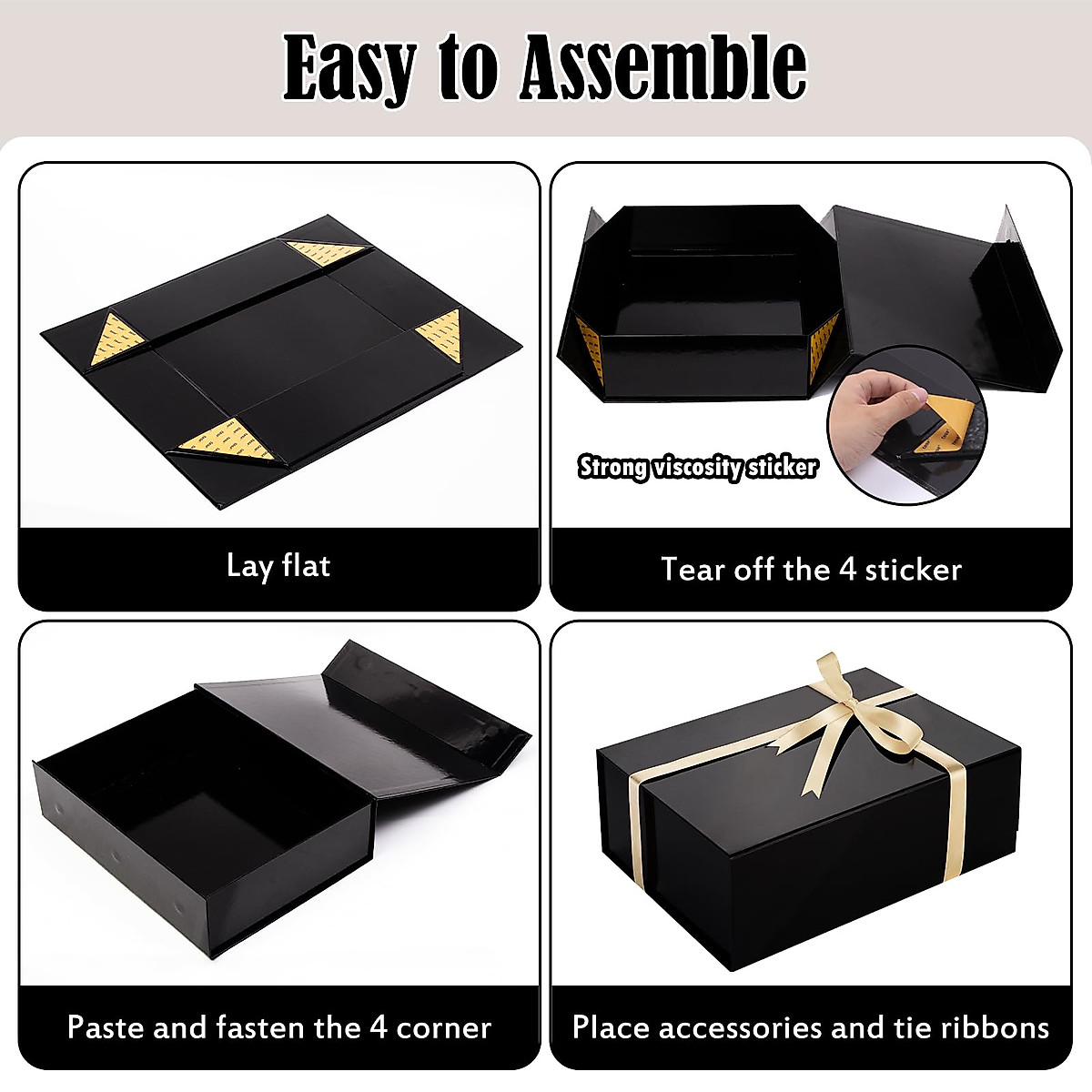 Easy to Assemble

Lay flat

Strong viscosity sticker

Tear off the 4 sticker

Paste and fasten the 4 corner

Place accessories and tie ribbons