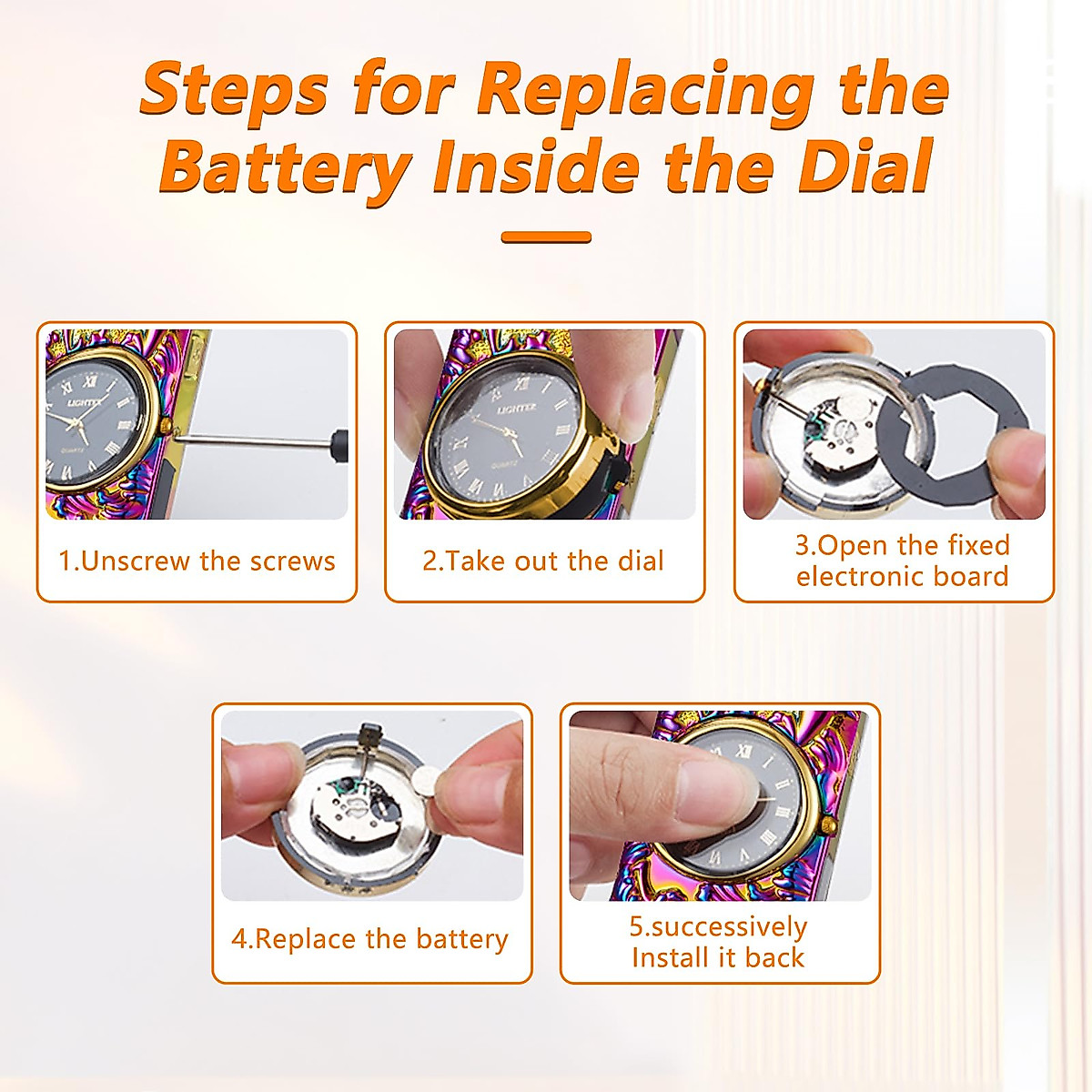 Steps for Replacing the Battery Inside the Dial

LIGHTER
QUARTZ

1.Unscrew the screws

LIGHTER
QUARTZ

2.Take out the dial

3.Open the fixed electronic board

4.Replace the battery

5.successively Install it back