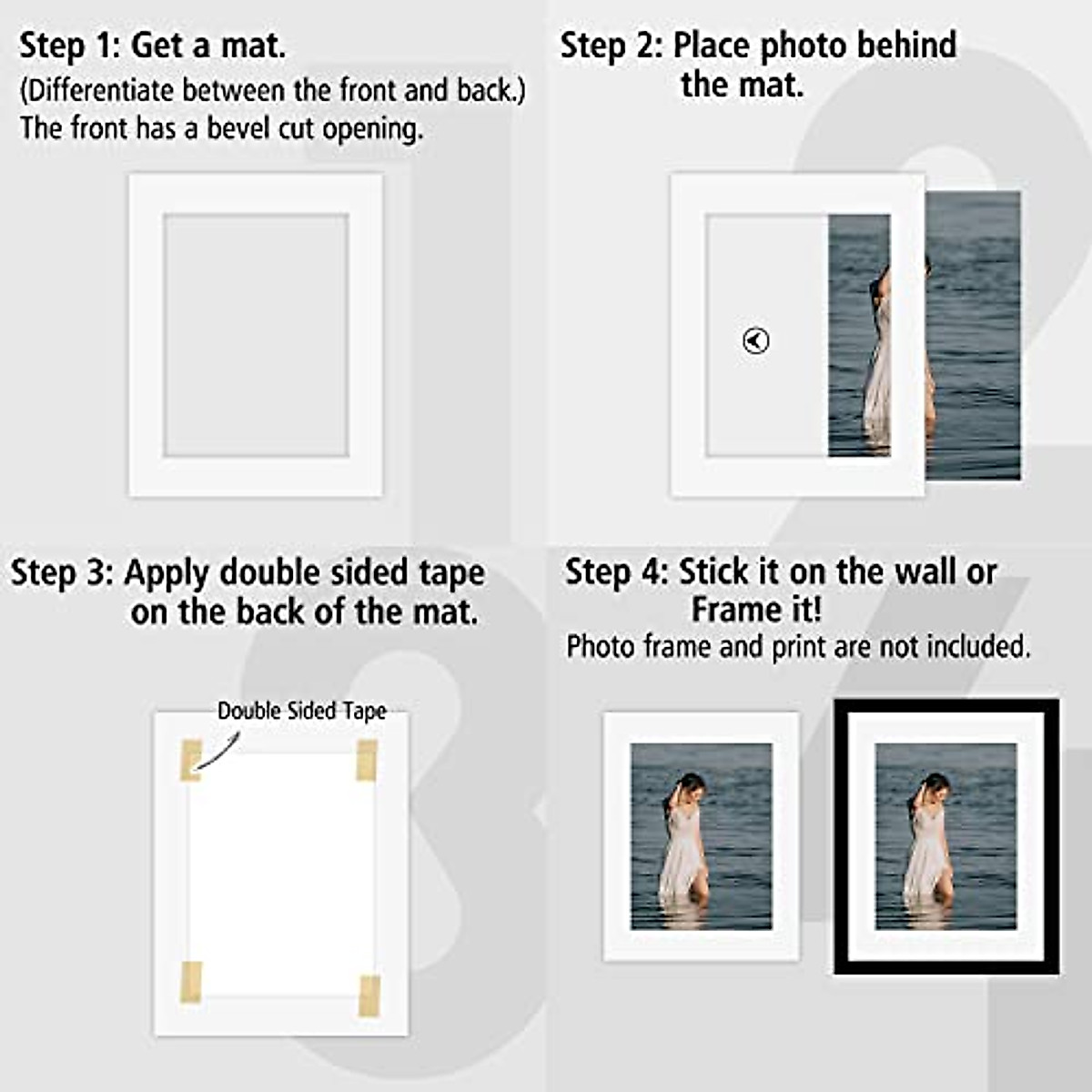 Step 1: Get a mat.
(Differentiate between the front and back.)
The front has a bevel cut opening.

Step 2: Place photo behind the mat.

Step 3: Apply double sided tape on the back of the mat.

Double Sided Tape

Step 4: Stick it on the wall or Frame it!
Photo frame and print are not included.