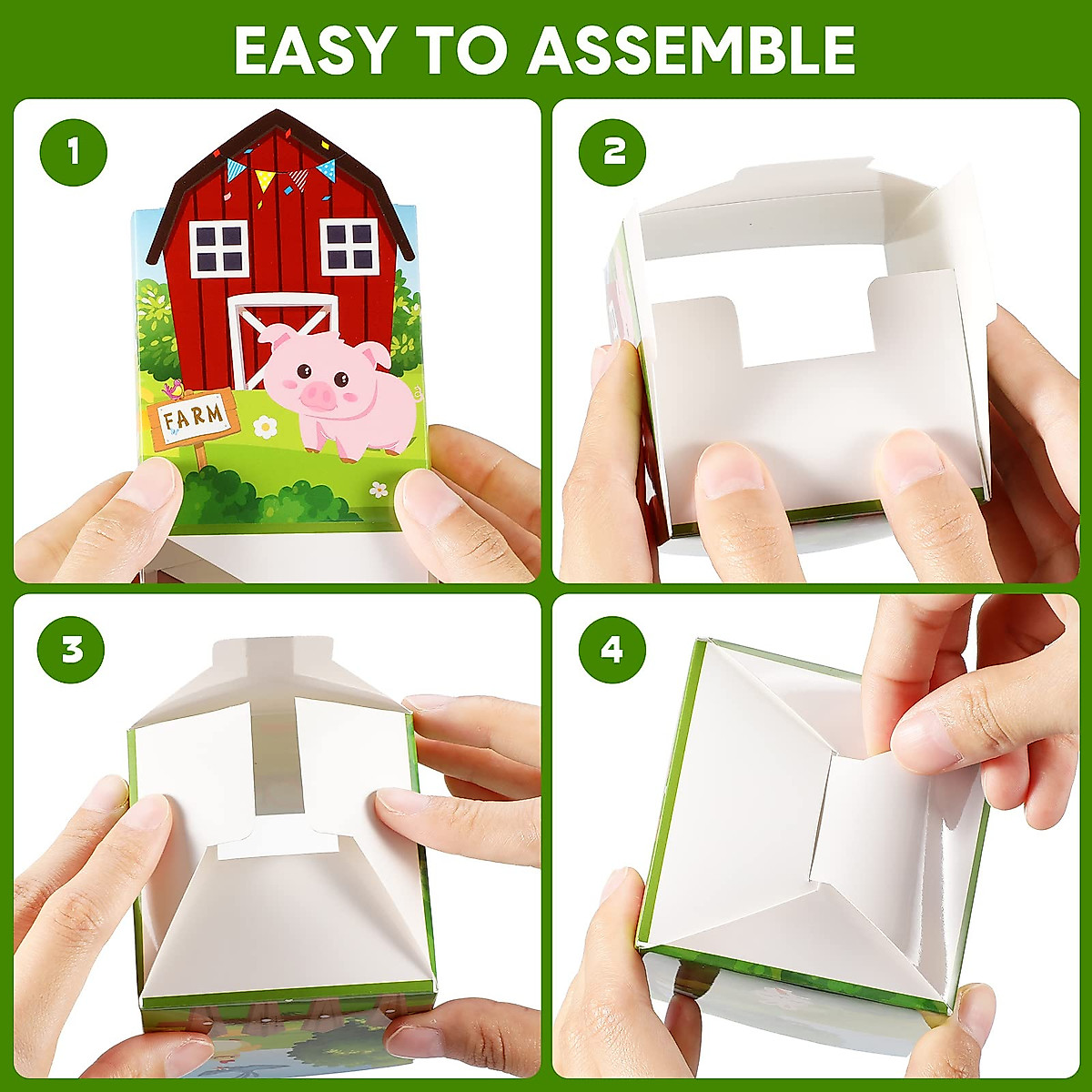 EASY TO ASSEMBLE

1

FARM

2

3

4