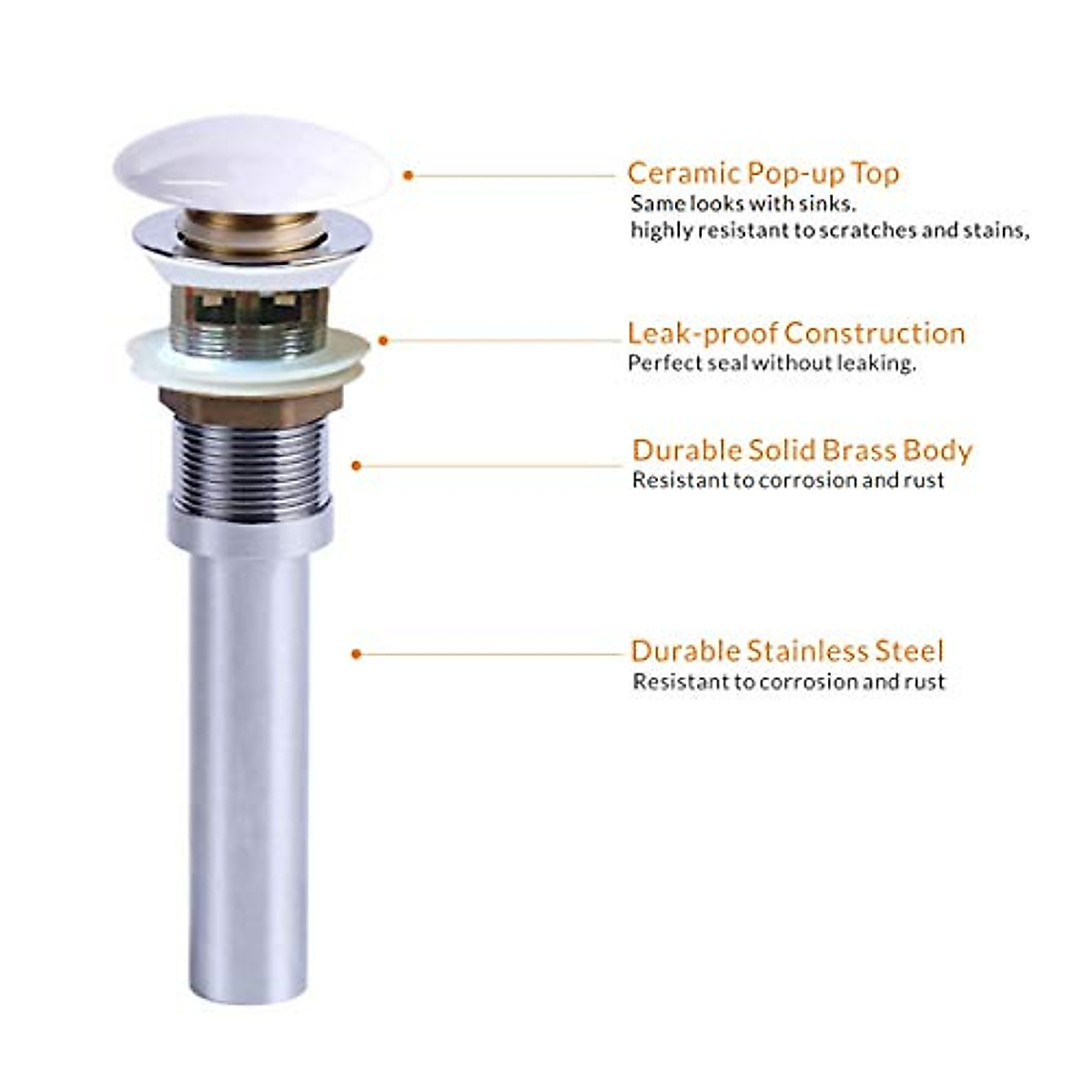 Ceramic Pop-up Top
Same looks with sinks.
highly resistant to scratches and stains,

Leak-proof Construction
Perfect seal without leaking.

Durable Solid Brass Body
Resistant to corrosion and rust

Durable Stainless Steel
Resistant to corrosion and rust