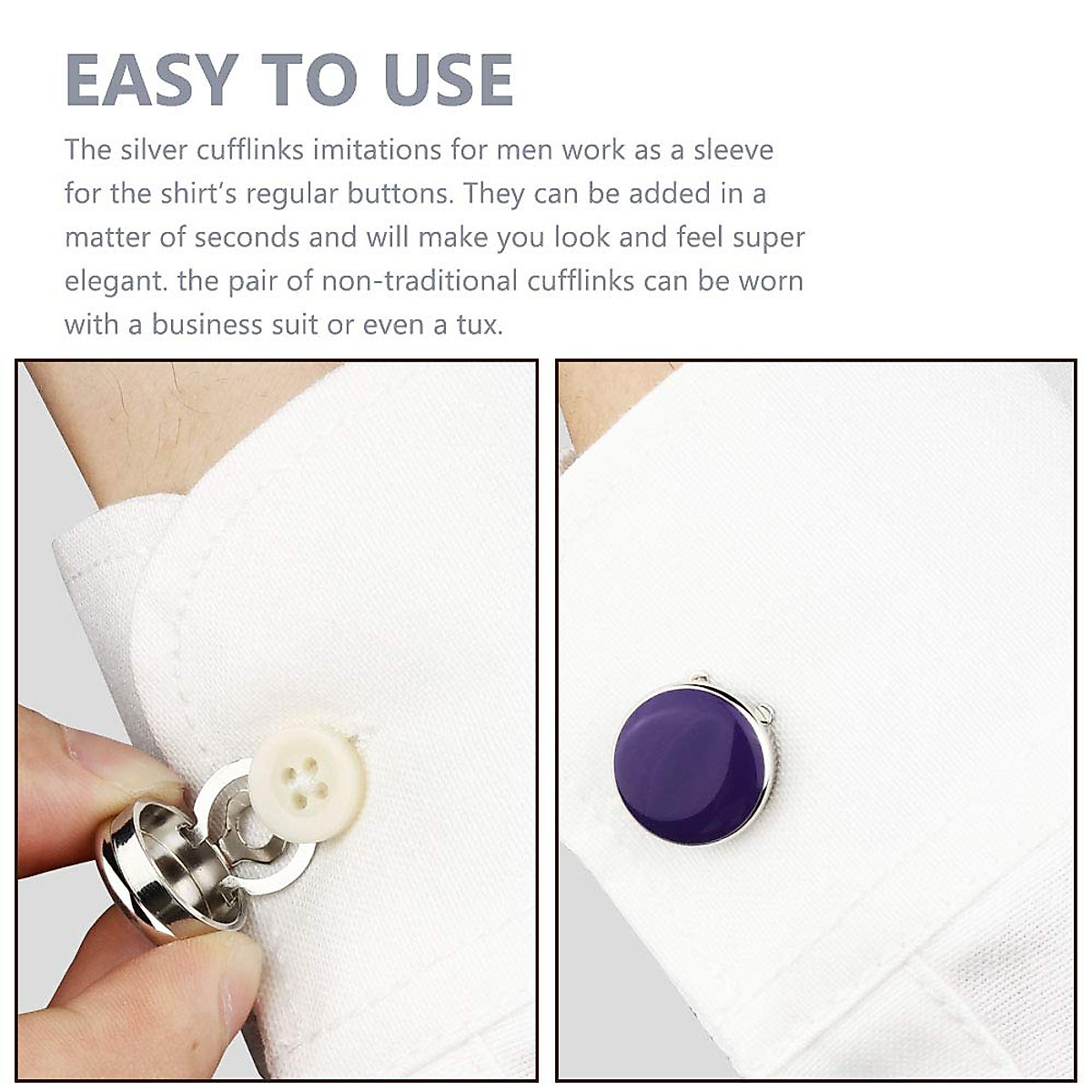 EASY TO USE

The silver cufflinks imitations for men work as a sleeve for the shirt's regular buttons. They can be added in a matter of seconds and will make you look and feel super elegant. the pair of non-traditional cufflinks can be worn with a business suit or even a tux.