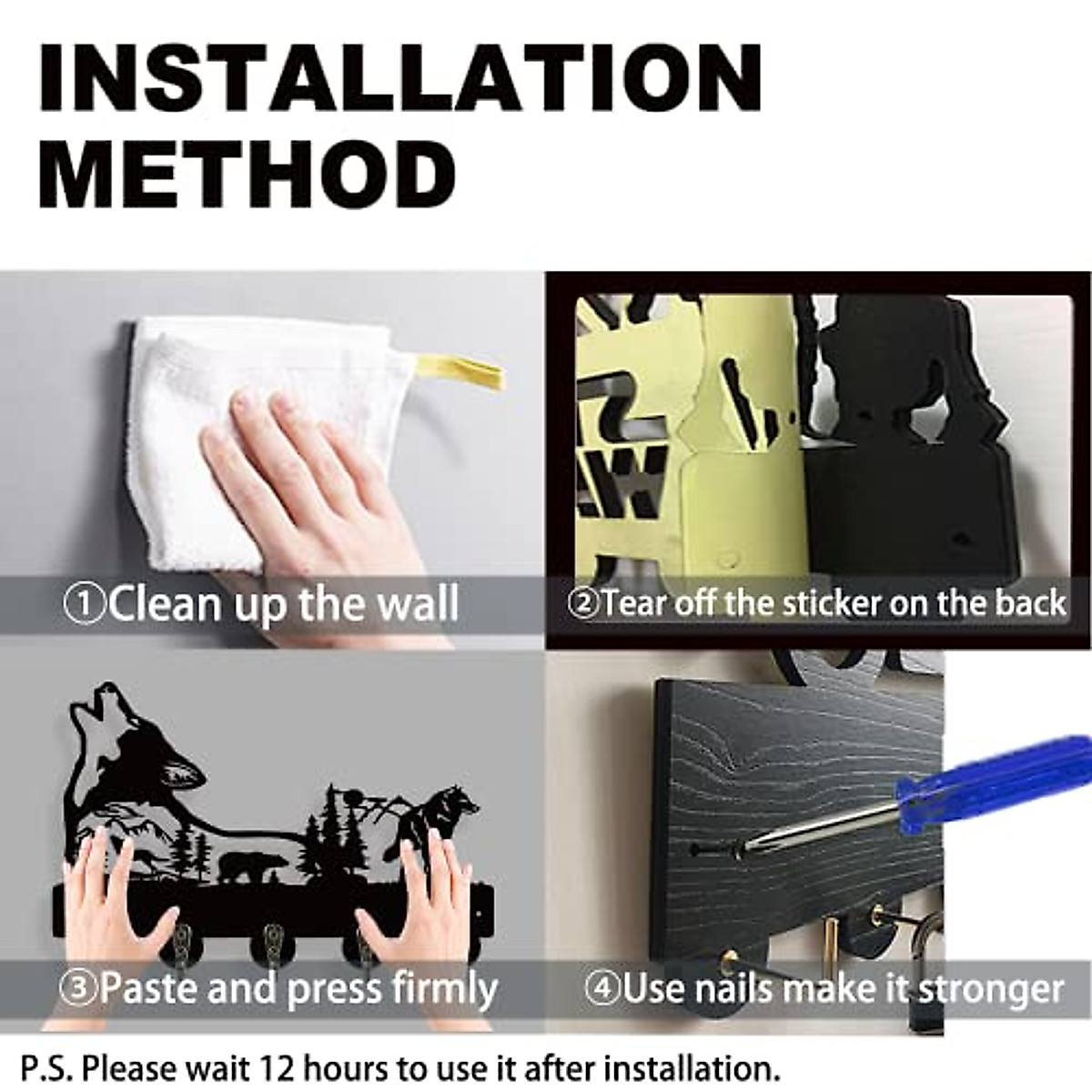 INSTALLATION METHOD

①Clean up the wall

②Tear off the sticker on the back

③Paste and press firmly

④Use nails make it stronger

P.S. Please wait 12 hours to use it after installation.