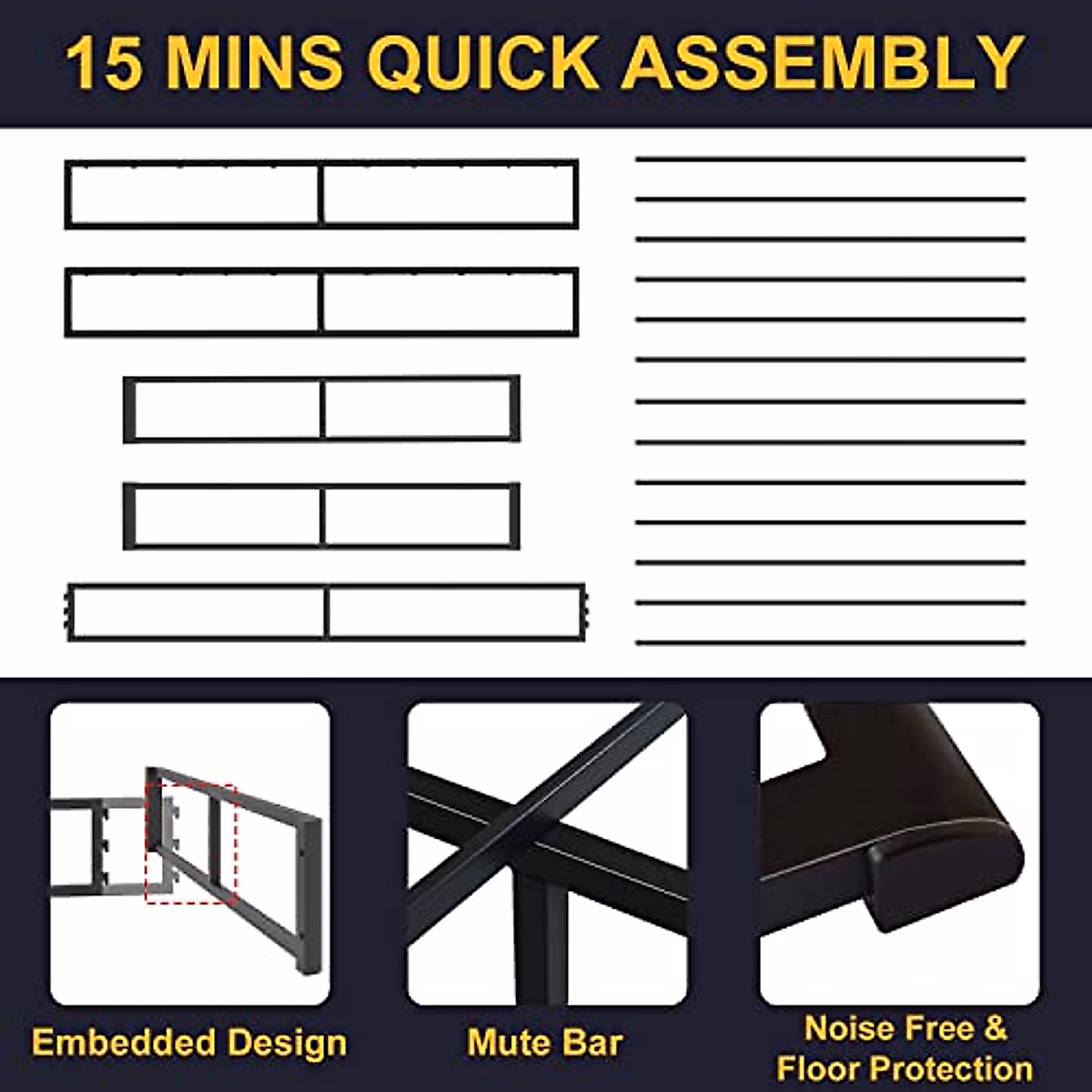 15 MINS QUICK ASSEMBLY

Embedded Design

Mute Bar

Noise Free & Floor Protection