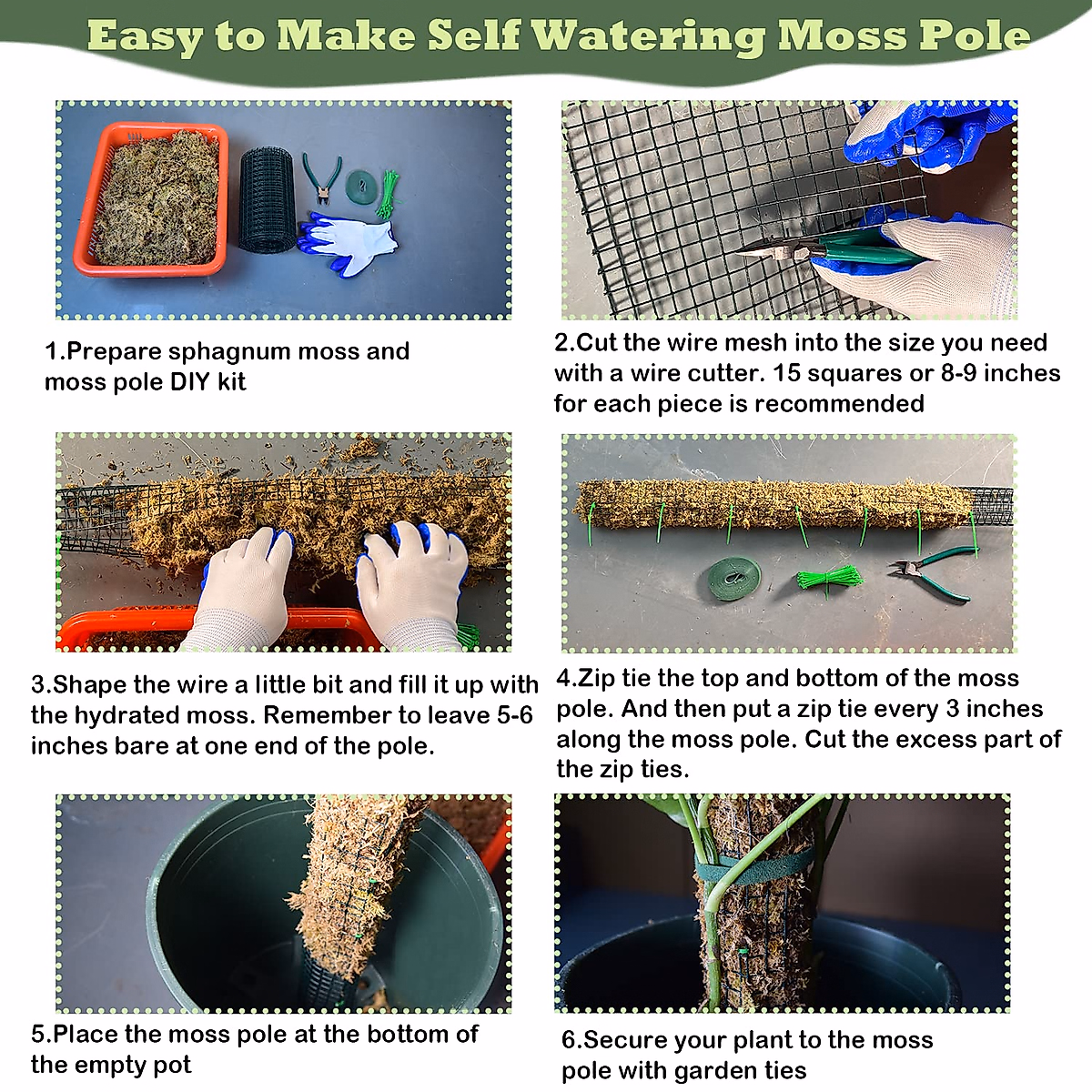 Easy to Make Self Watering Moss Pole

1.Prepare sphagnum moss and moss pole DIY kit

2.Cut the wire mesh into the size you need with a wire cutter. 15 squares or 8-9 inches for each piece is recommended

3.Shape the wire a little bit and fill it up with the hydrated moss. Remember to leave 5-6 inches bare at one end of the pole.

4.Zip tie the top and bottom of the moss pole. And then put a zip tie every 3 inches along the moss pole. Cut the excess part of the zip ties.

5.Place the moss pole at the bottom of the empty pot

6.Secure your plant to the moss pole with garden ties