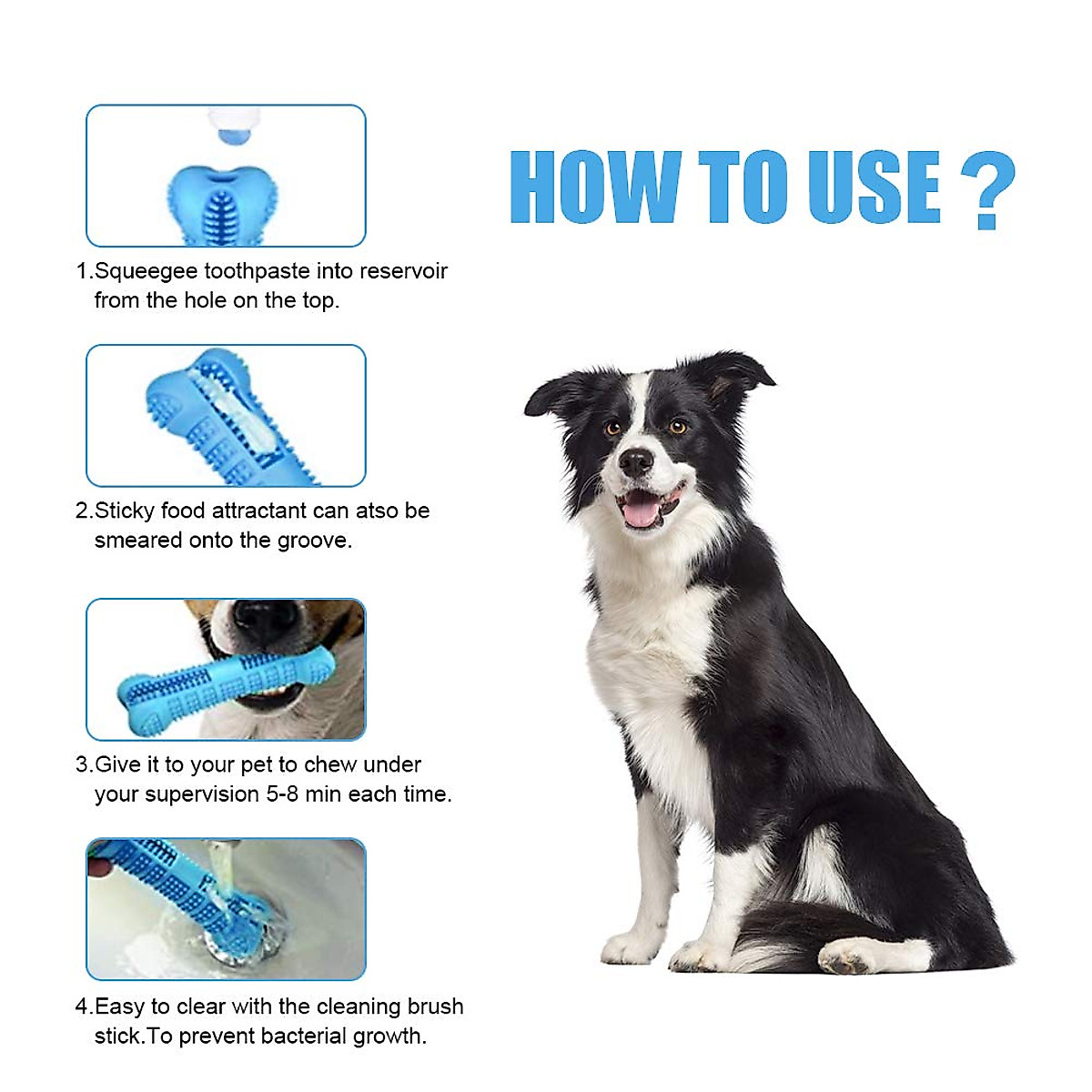 HOW TO USE ?

1.Squeegee toothpaste into reservoir from the hole on the top.

2.Sticky food attractant can atso be smeared onto the groove.

3.Give it to your pet to chew under your supervision 5-8 min each time.

4.Easy to clear with the cleaning brush stick.To prevent bacterial growth.