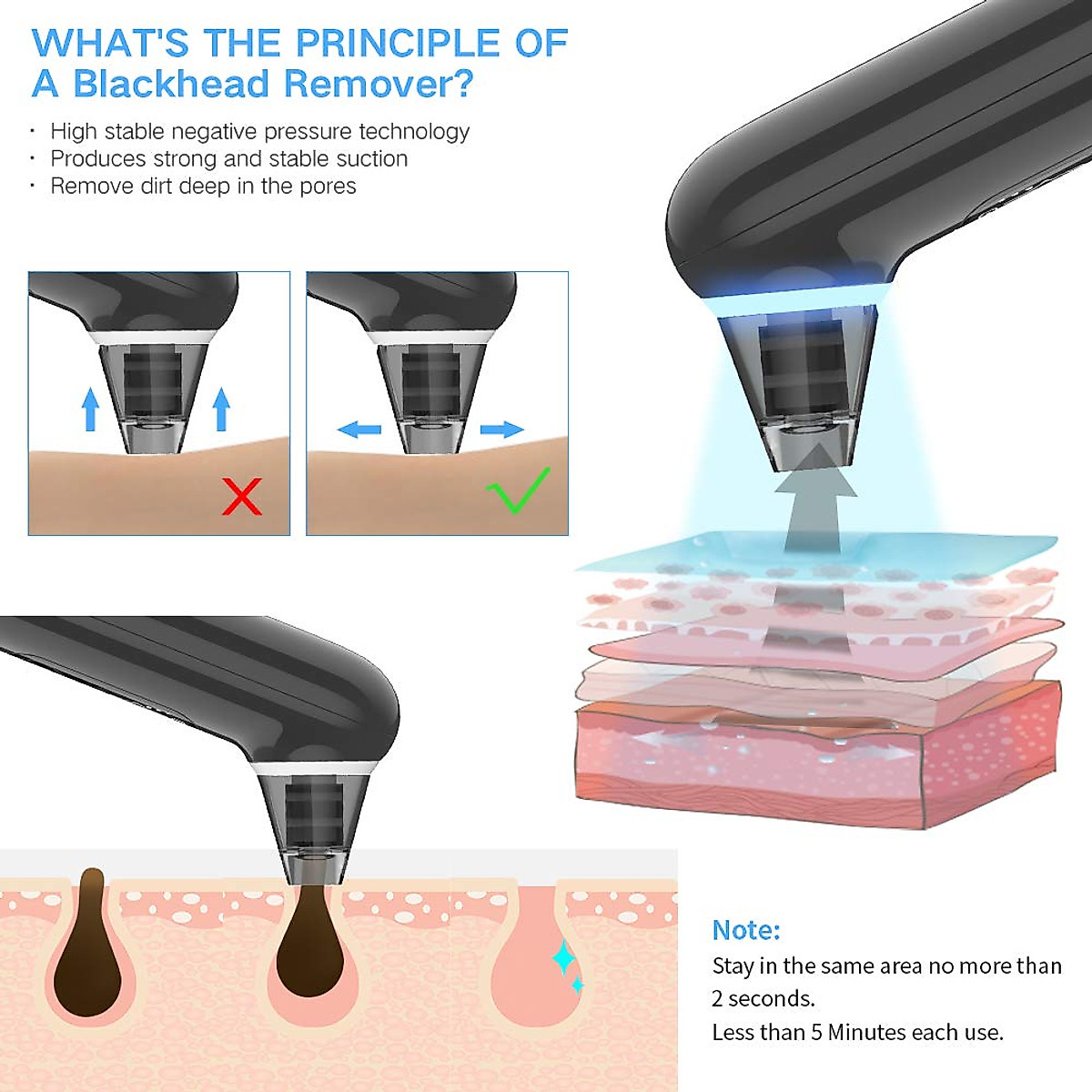 WHAT'S THE PRINCIPLE OF A Blackhead Remover?

· High stable negative pressure technology
· Produces strong and stable suction
· Remove dirt deep in the pores

Note:
Stay in the same area no more than 2 seconds.
Less than 5 Minutes each use.