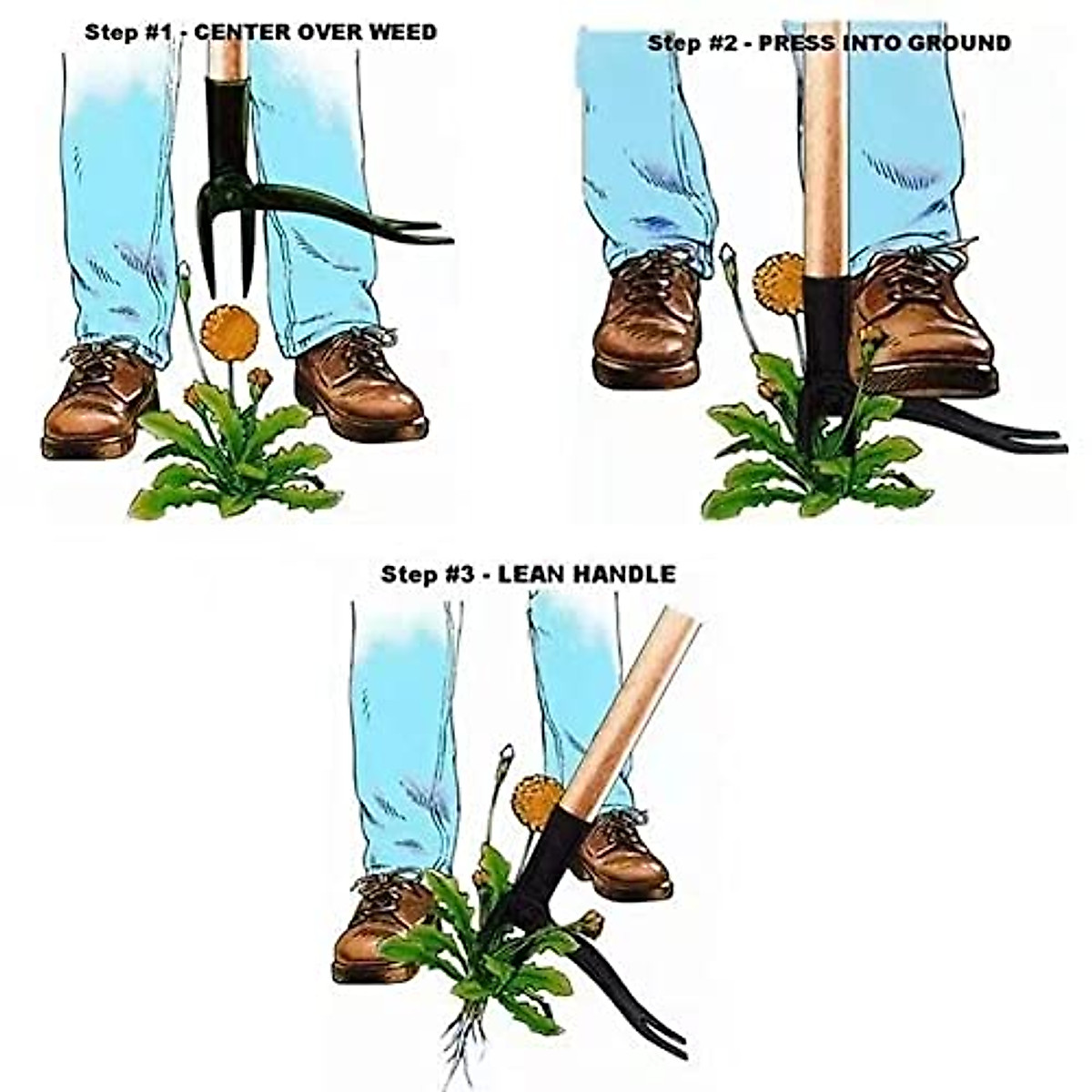 Step #1 - CENTER OVER WEED

Step #2 - PRESS INTO GROUND

Step #3 - LEAN HANDLE