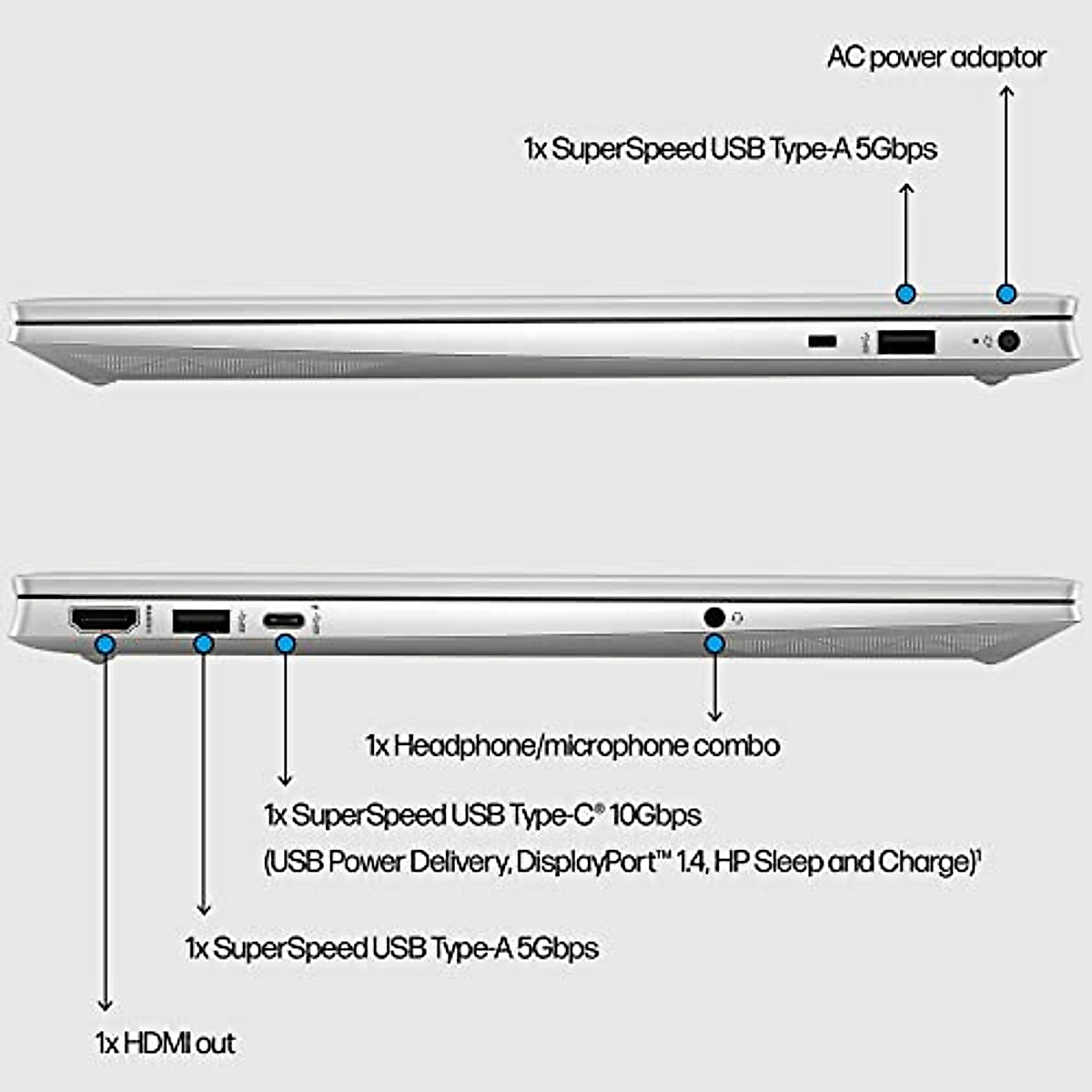 AC power adaptor

1x SuperSpeed USB Type-A 5Gbps

1x Headphone/microphone combo

1x SuperSpeed USB Type-C® 10Gbps
(USB Power Delivery, DisplayPort™ 1.4, HP Sleep and Charge)¹

1x SuperSpeed USB Type-A 5Gbps

1x HDMI out