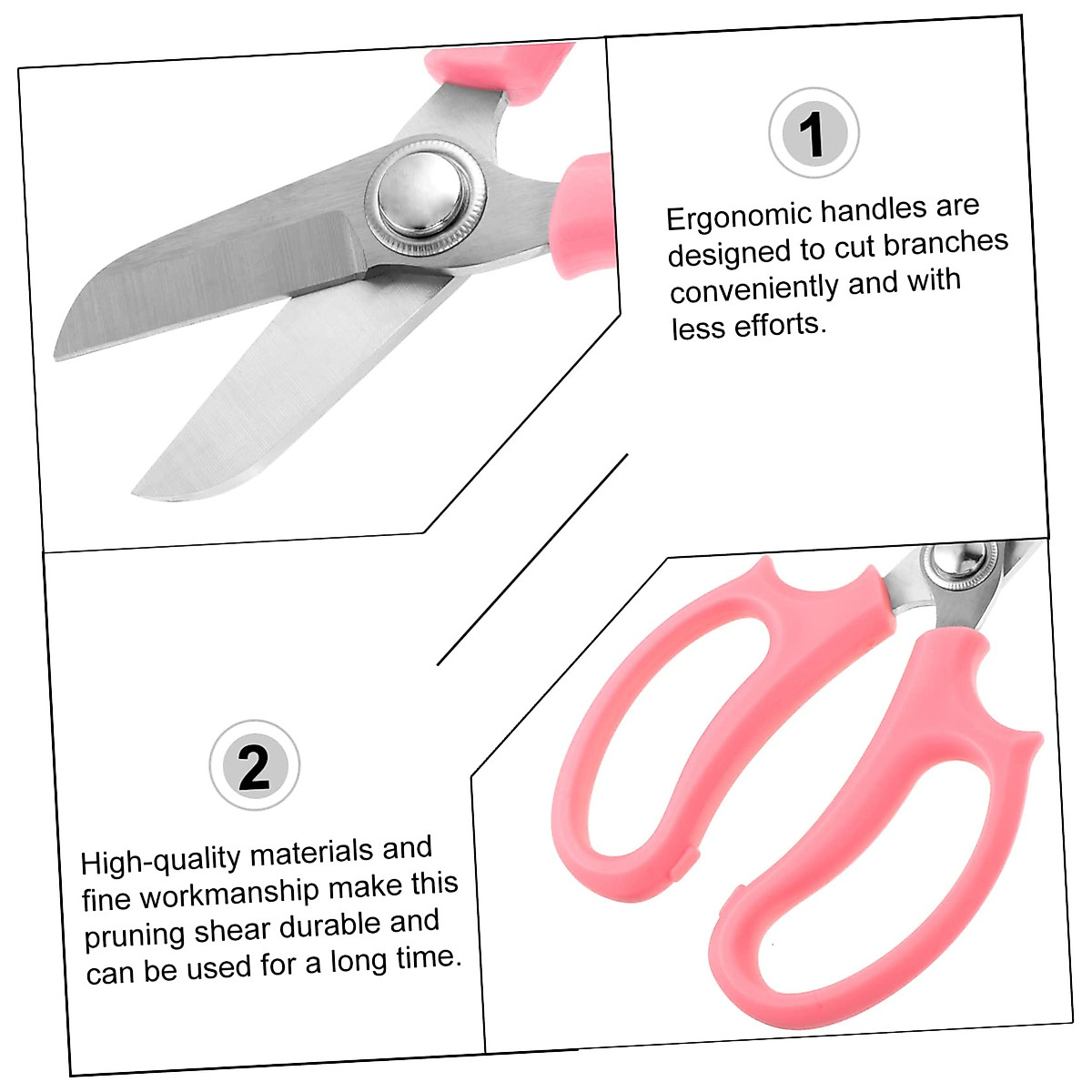 1

Ergonomic handles are designed to cut branches conveniently and with less efforts.

2

High-quality materials and fine workmanship make this pruning shear durable and can be used for a long time.