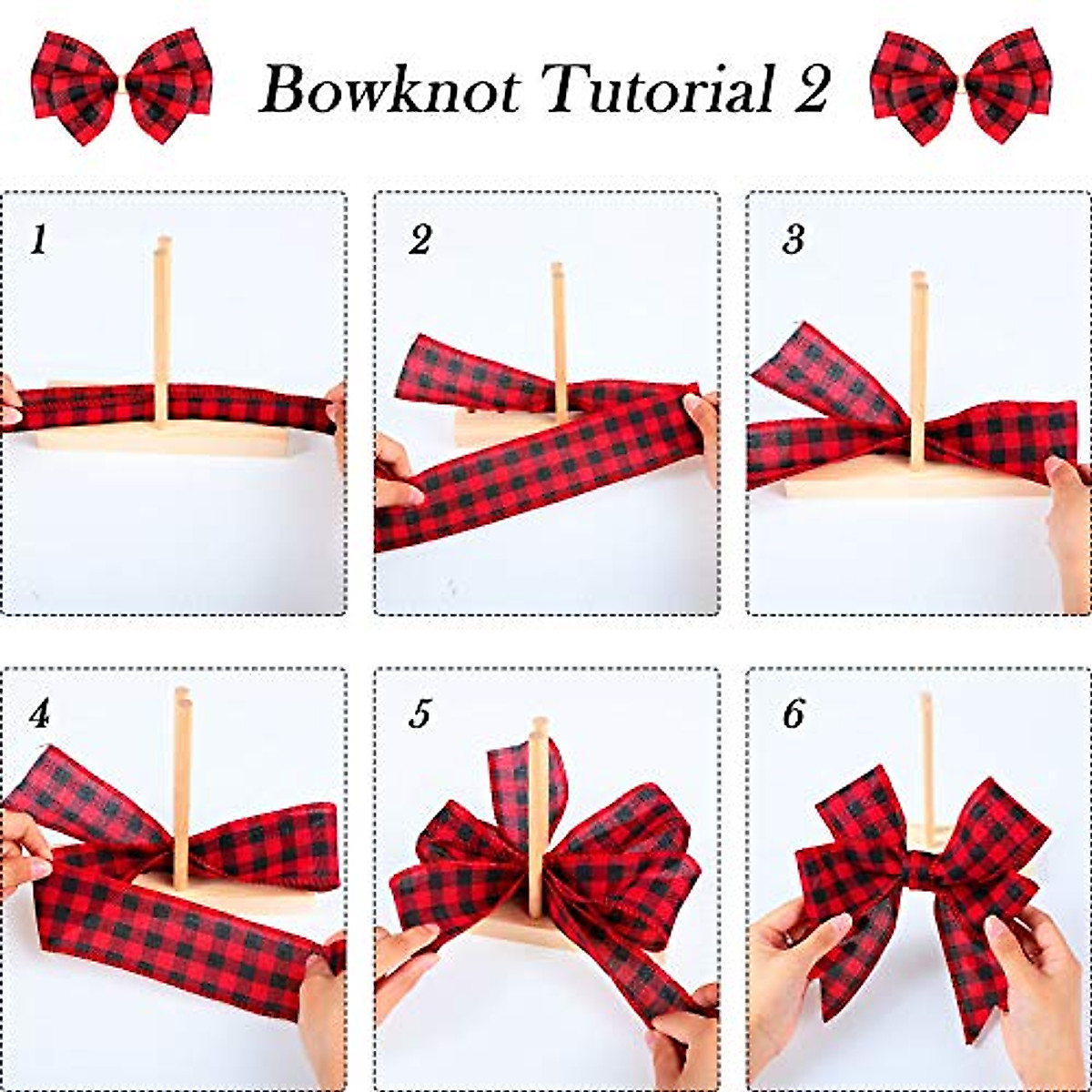 Bowknot Tutorial 2

1

2

3

4

5

6