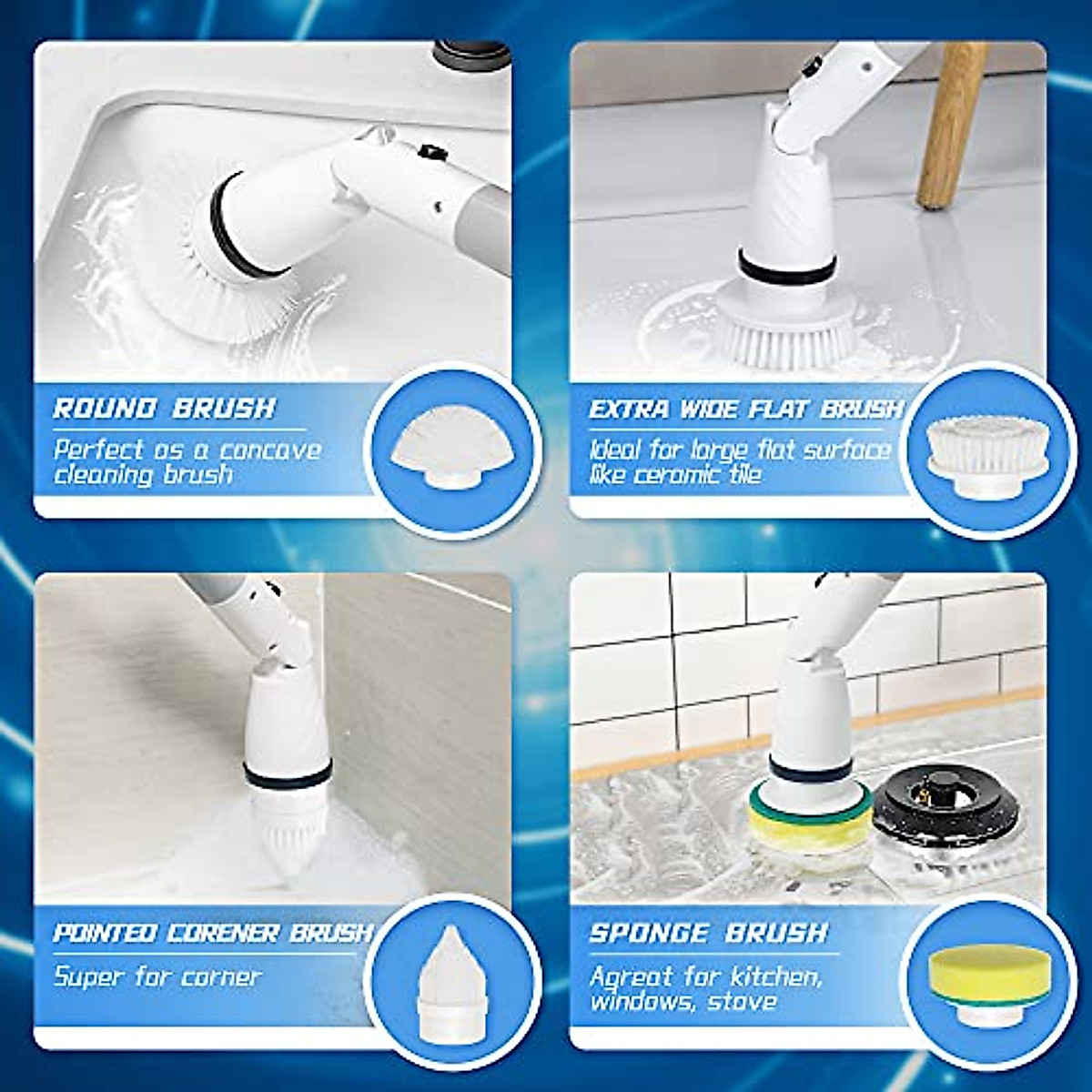 ROUND BRUSH
Perfect as a concave cleaning brush

EXTRA WIDE FLAT BRUSH
Ideal for large flat surface like ceramic tile

POINTED CORENER BRUSH
Super for corner

SPONGE BRUSH
Agreat for kitchen, windows, stove