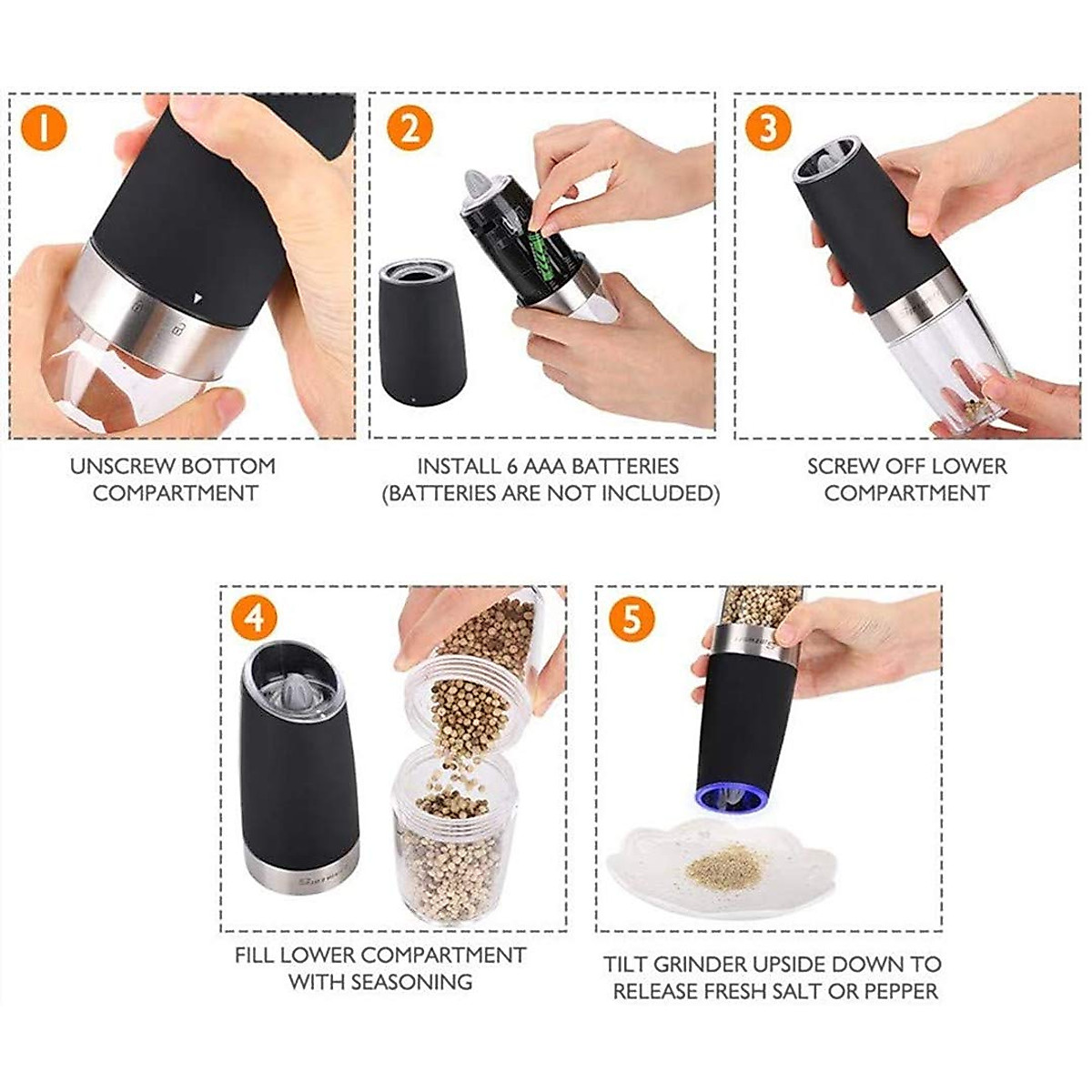 1

UNSCREW BOTTOM COMPARTMENT

2

INSTALL 6 AAA BATTERIES (BATTERIES ARE NOT INCLUDED)

3

SCREW OFF LOWER COMPARTMENT

4

FILL LOWER COMPARTMENT WITH SEASONING

5

TILT GRINDER UPSIDE DOWN TO RELEASE FRESH SALT OR PEPPER