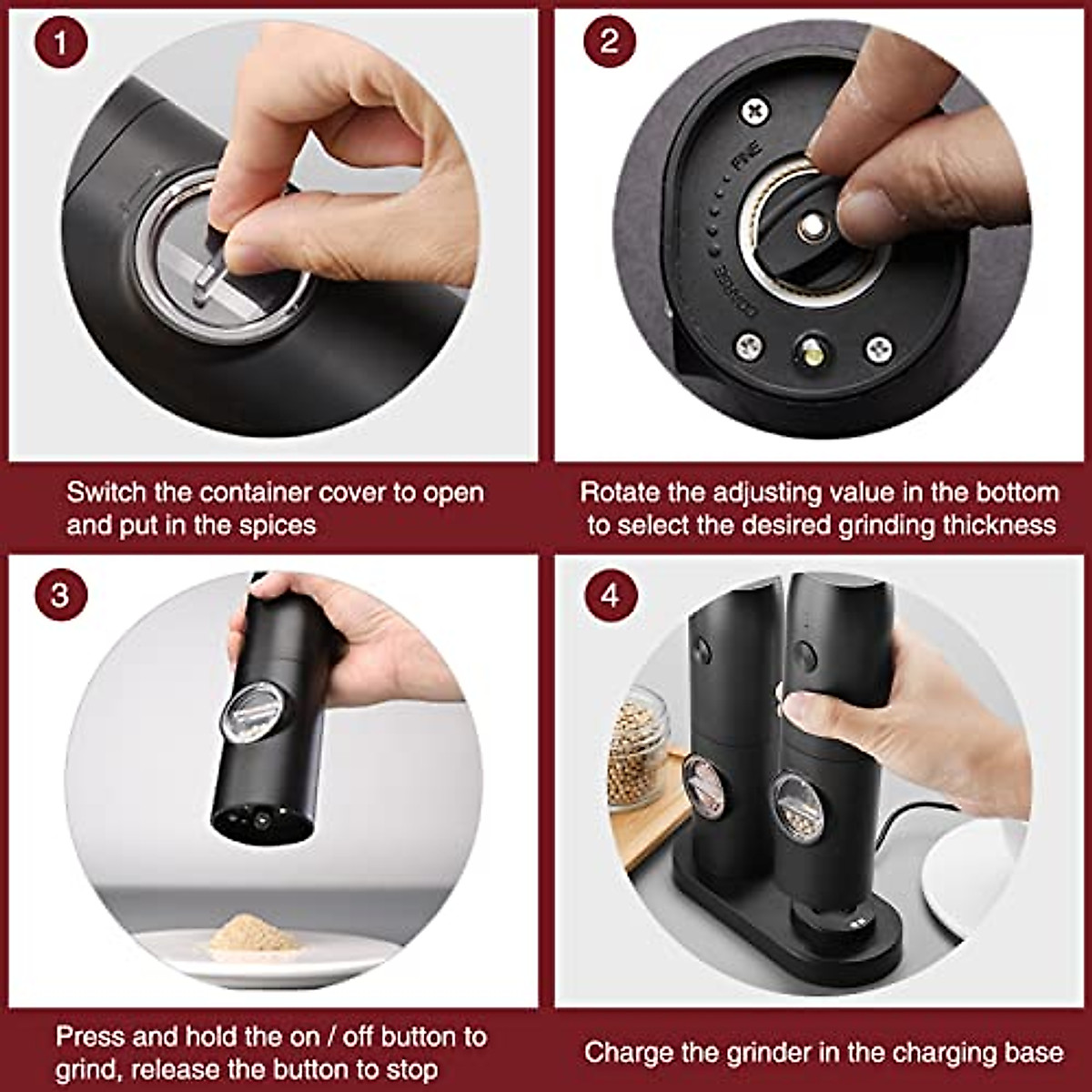 1

Switch the container cover to open and put in the spices

2

FINE

COARSE

Rotate the adjusting value in the bottom to select the desired grinding thickness

3

Press and hold the on / off button to grind, release the button to stop

4

Charge the grinder in the charging base