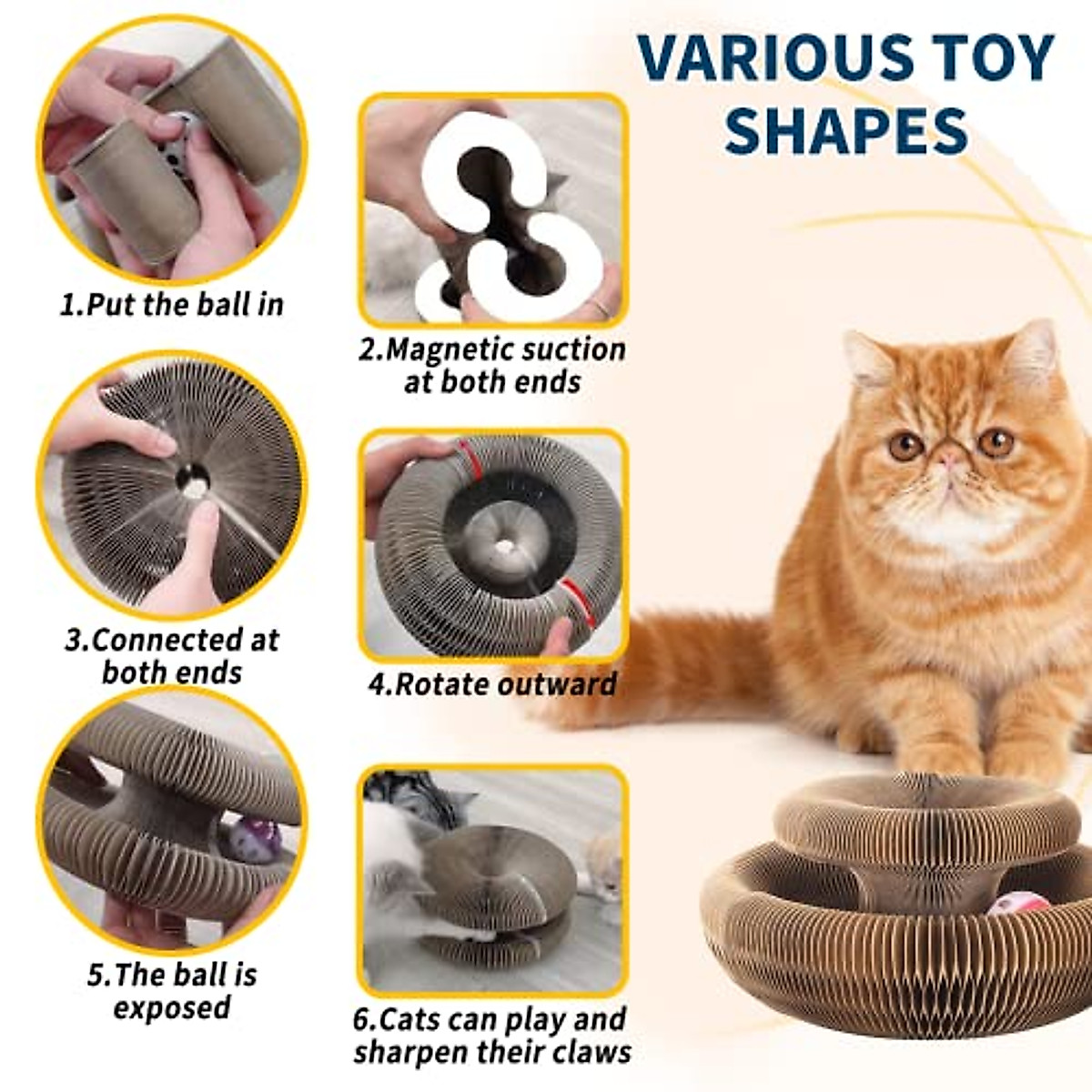 VARIOUS TOY SHAPES

1.Put the ball in

2.Magnetic suction at both ends

3.Connected at both ends

4.Rotate outward

5.The ball is exposed

6.Cats can play and sharpen their claws