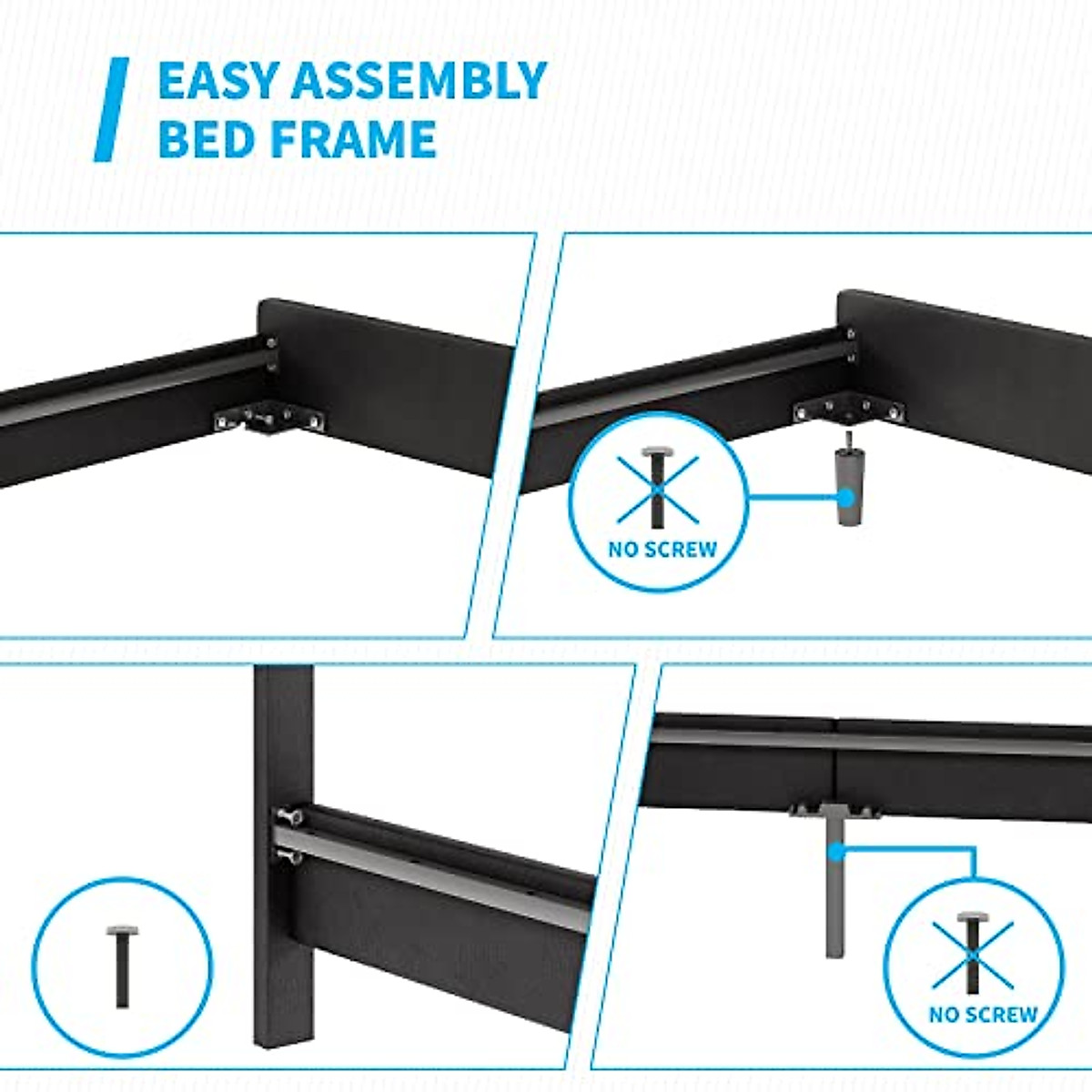 EASY ASSEMBLY
BED FRAME

NO SCREW

NO SCREW