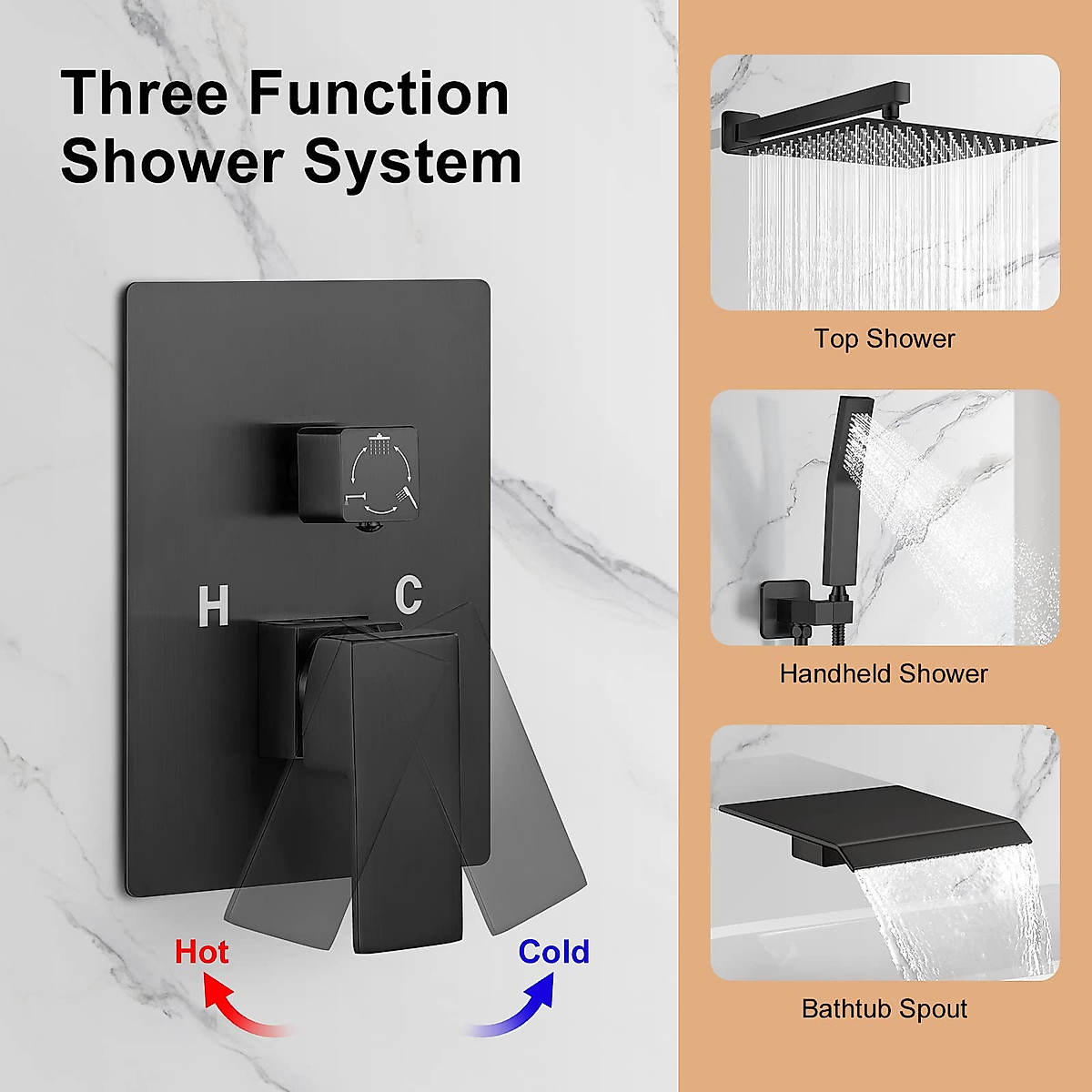 Three Function Shower System

H

C

Hot

Cold

Top Shower

Handheld Shower

Bathtub Spout