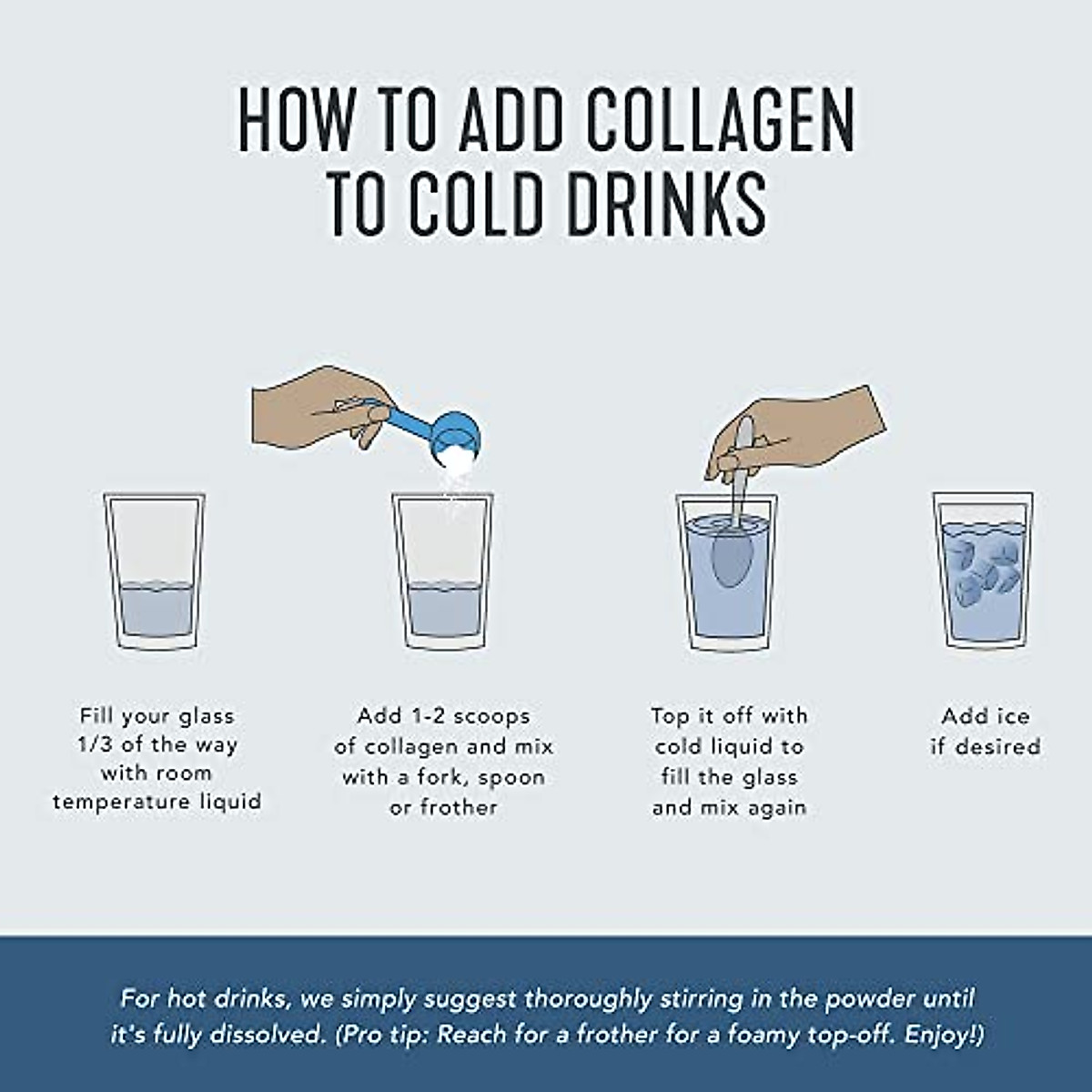 HOW TO ADD COLLAGEN TO COLD DRINKS

Fill your glass 1/3 of the way with room temperature liquid

Add 1-2 scoops of collagen and mix with a fork, spoon or frother

Top it off with cold liquid to fill the glass and mix again

Add ice if desired

For hot drinks, we simply suggest thoroughly stirring in the powder until it's fully dissolved. (Pro tip: Reach for a frother for a foamy top-off. Enjoy!)