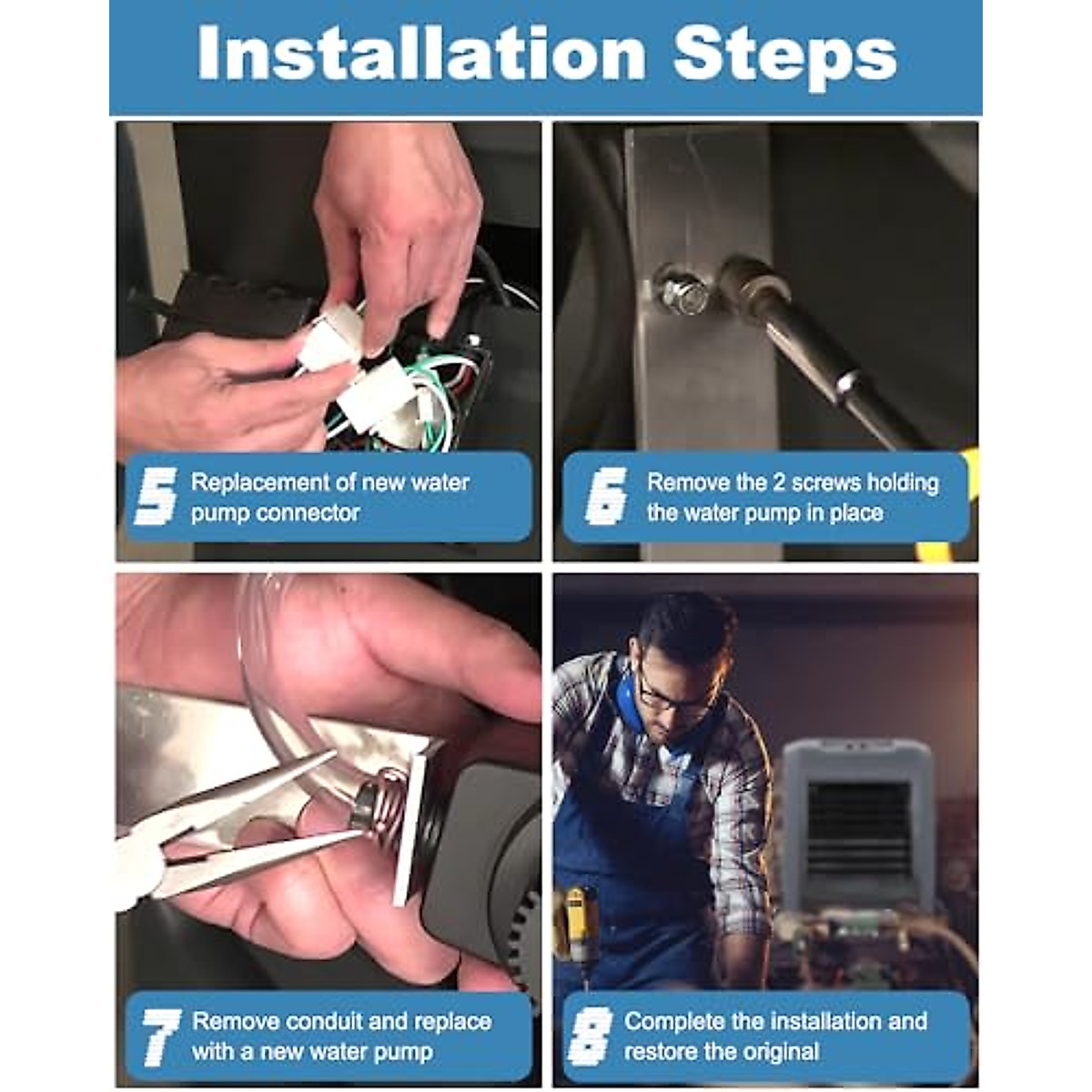 Installation Steps

5 Replacement of new water pump connector

6 Remove the 2 screws holding the water pump in place

7 Remove conduit and replace with a new water pump

8 Complete the installation and restore the original