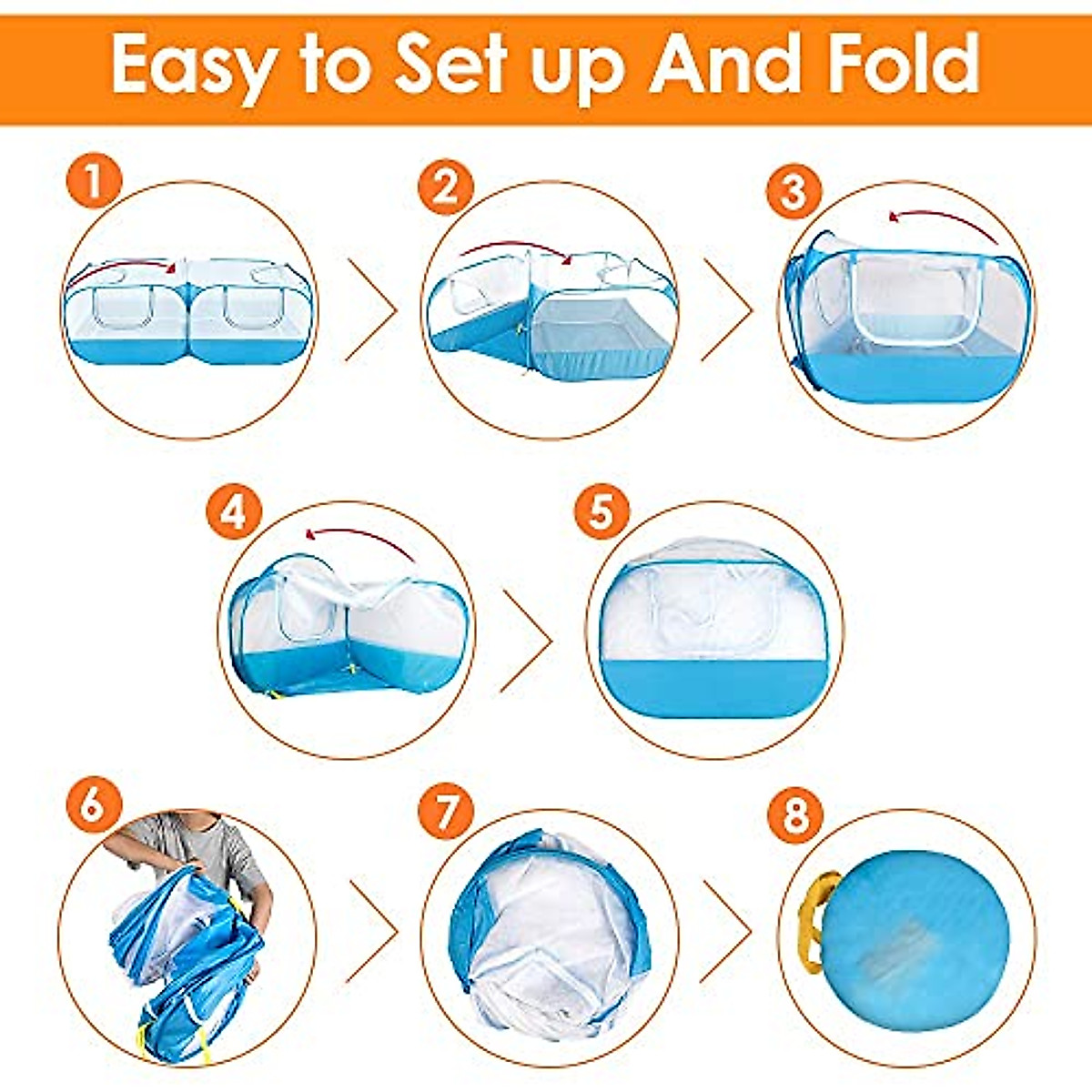 Easy to Set up And Fold

1

2

3

4

5

6

7

8