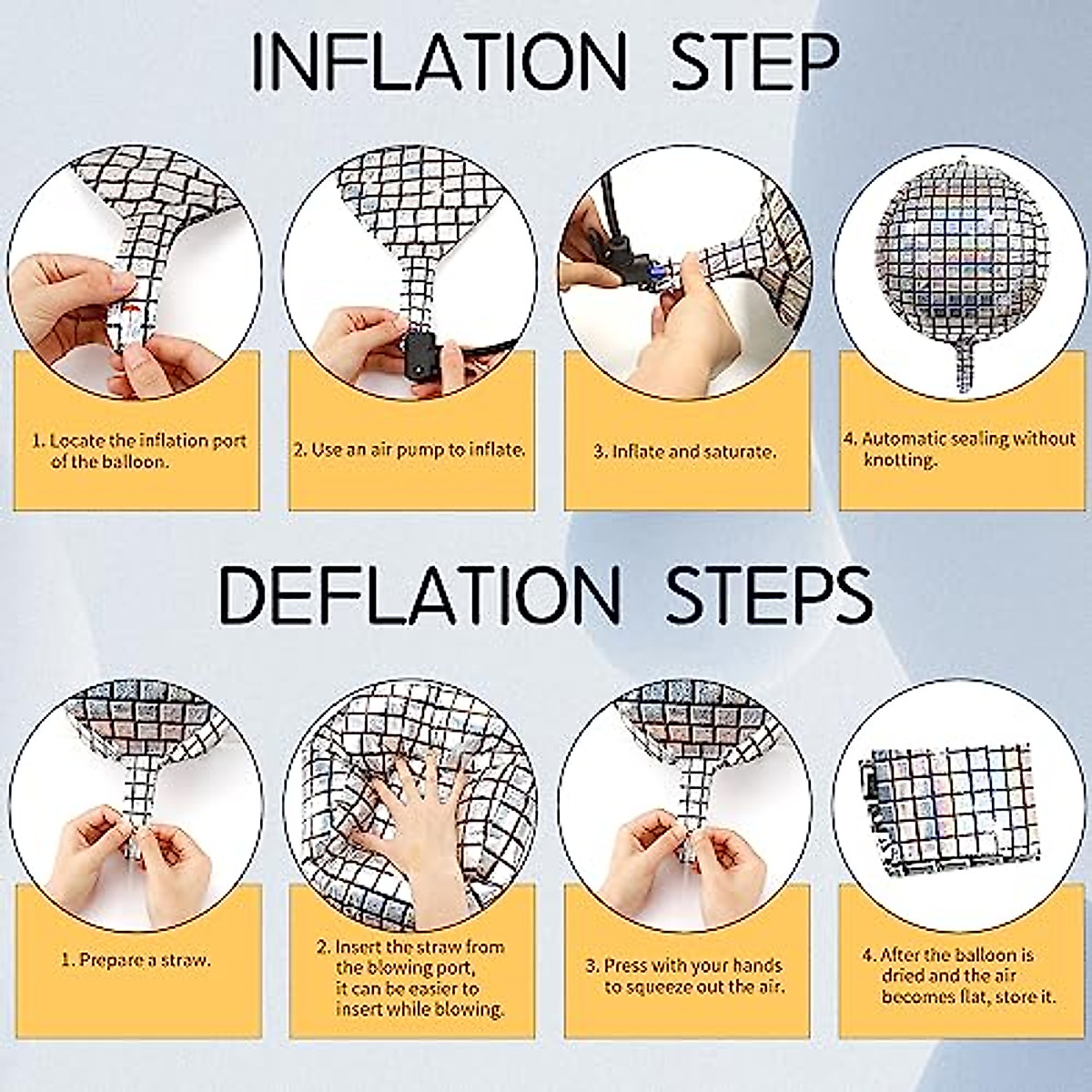 INFLATION STEP

1. Locate the inflation port of the balloon.

2. Use an air pump to inflate.

3. Inflate and saturate.

4. Automatic sealing without knotting.

DEFLATION STEPS

1. Prepare a straw.

2. Insert the straw from the blowing port, it can be easier to insert while blowing.

3. Press with your hands to squeeze out the air.

4. After the balloon is dried and the air becomes flat, store it.