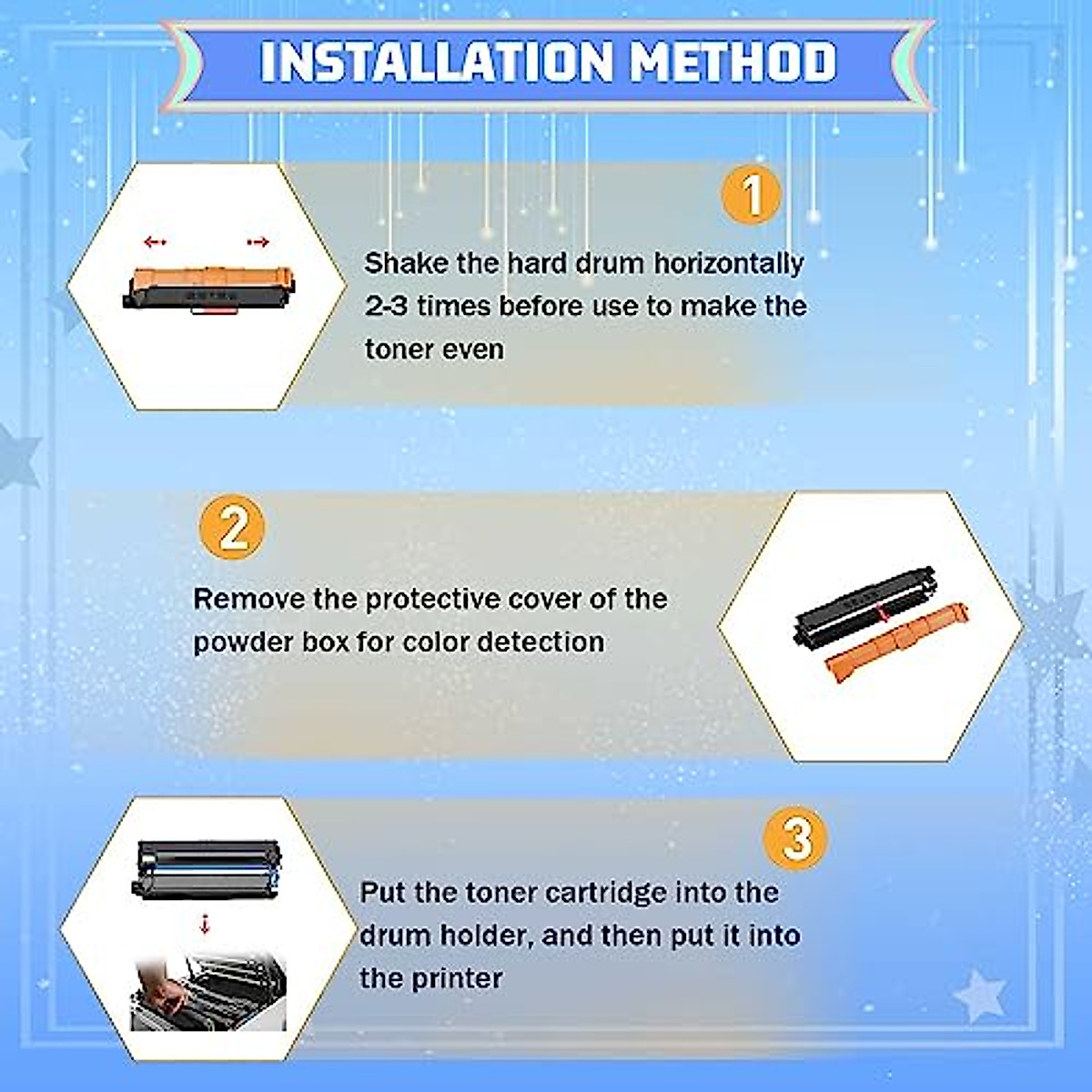 INSTALLATION METHOD

1

Shake the hard drum horizontally 2-3 times before use to make the toner even

2

Remove the protective cover of the powder box for color detection

3

Put the toner cartridge into the drum holder, and then put it into the printer