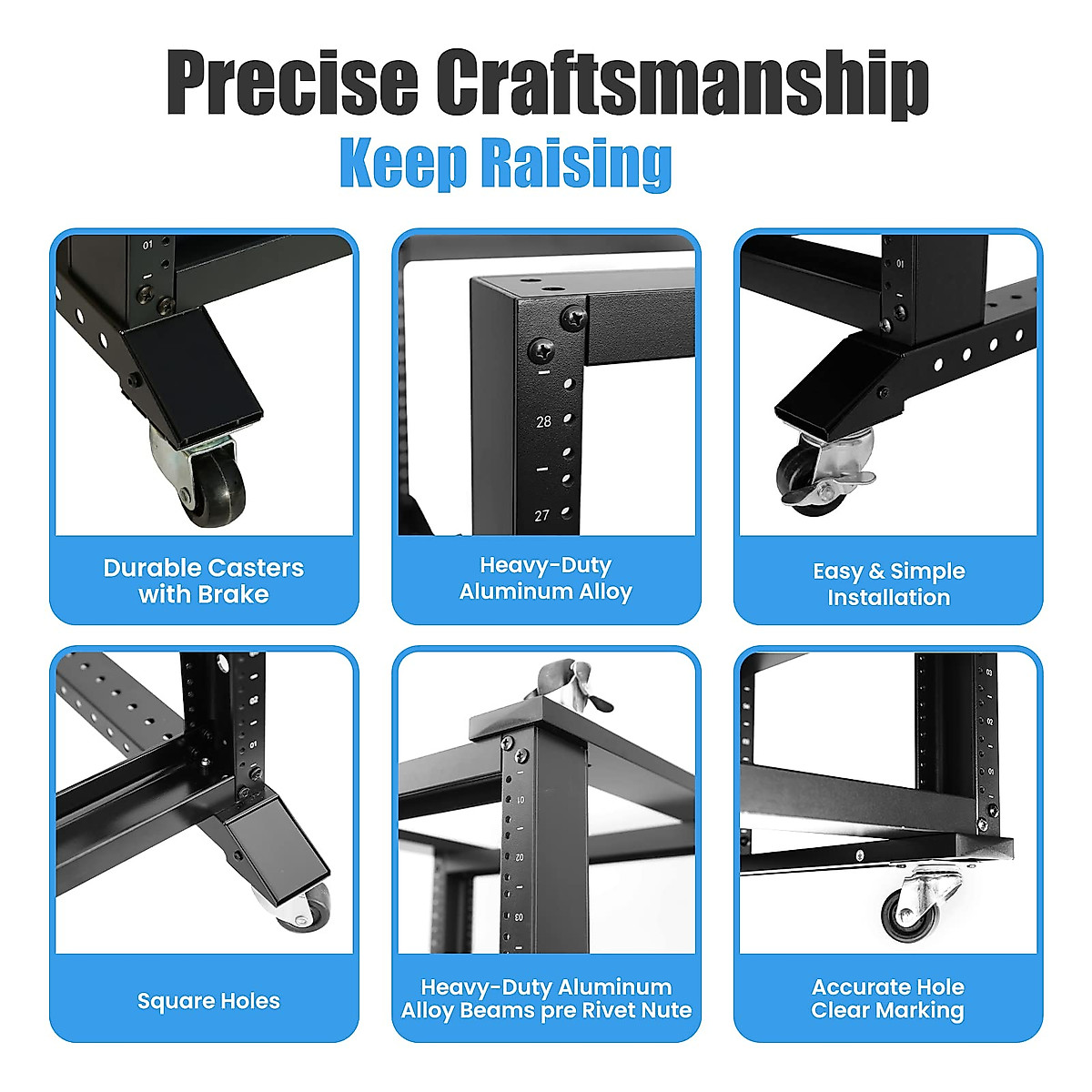 Precise Craftsmanship
Keep Raising

01

Durable Casters with Brake

28

27

Heavy-Duty Aluminum Alloy

01

Easy & Simple Installation

01

Square Holes

01

02

03

Heavy-Duty Aluminum Alloy Beams pre Rivet Nute

03

02

01

Accurate Hole Clear Marking